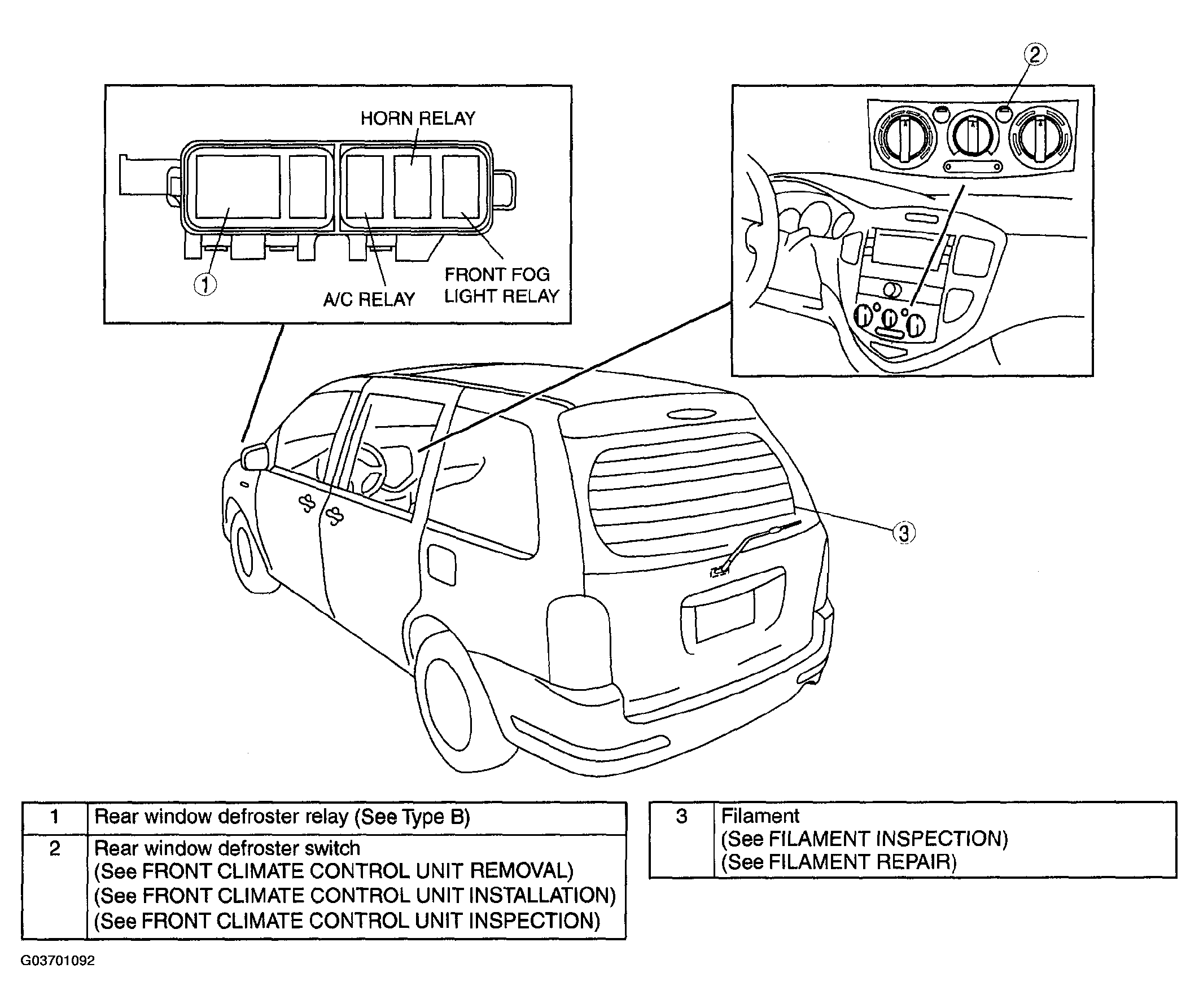 HORN RELAY

1

A/C RELAY

FRONT FOG LIGHT RELAY

2

3

| 1 | Rear window defroster relay (See Type B) |
|---|---|
| 2 | Rear window defroster switch (See FRONT CLIMATE CONTROL UNIT REMOVAL) (See FRONT CLIMATE CONTROL UNIT INSTALLATION) (See FRONT CLIMATE CONTROL UNIT INSPECTION) |

| 3 | Filament (See FILAMENT INSPECTION) (See FILAMENT REPAIR) |
|---|---|

G03701092