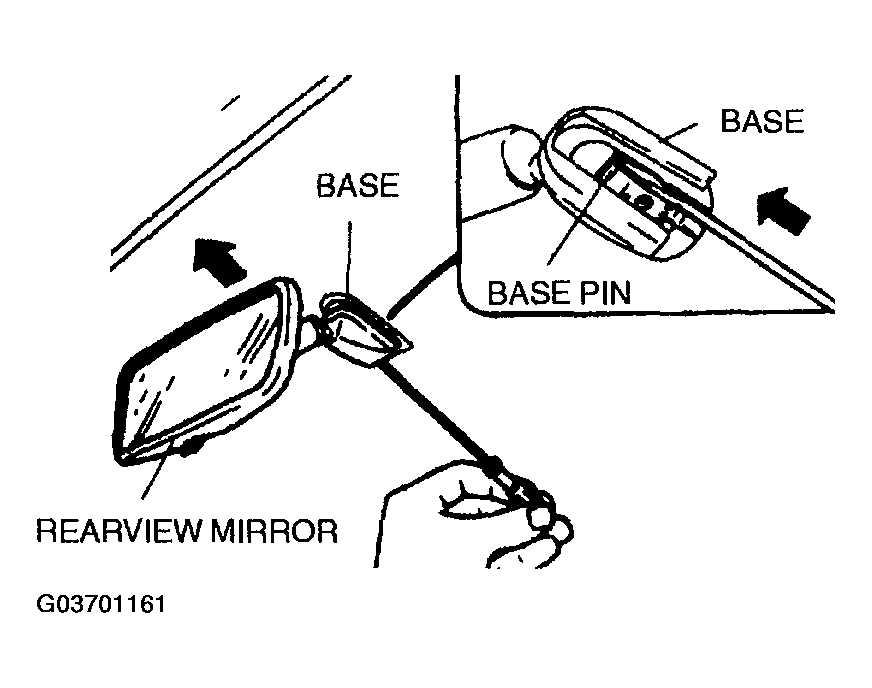 BASE

BASE

BASE PIN

REARVIEW MIRROR

G03701161