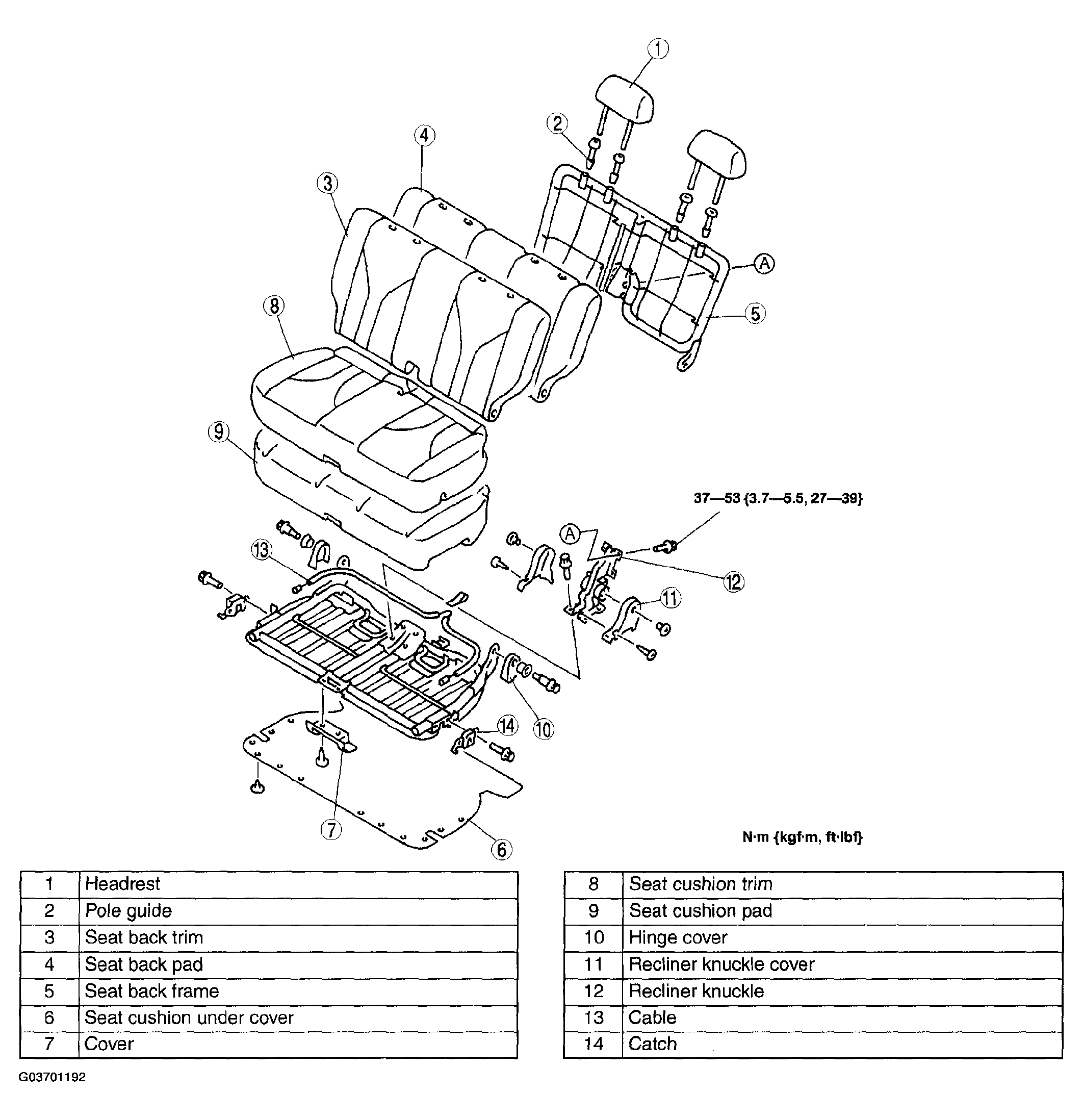 1
2
4
3
A
5
8
9
37—53 {3.7—5.5, 27—39}
A
13
12
11
10
14
7
6
N·m {kgf·m, ft·lbf}

| 1 | Headrest |
|---|---|
| 2 | Pole guide |
| 3 | Seat back trim |
| 4 | Seat back pad |
| 5 | Seat back frame |
| 6 | Seat cushion under cover |
| 7 | Cover |

| 8 | Seat cushion trim |
|---|---|
| 9 | Seat cushion pad |
| 10 | Hinge cover |
| 11 | Recliner knuckle cover |
| 12 | Recliner knuckle |
| 13 | Cable |
| 14 | Catch |

G03701192