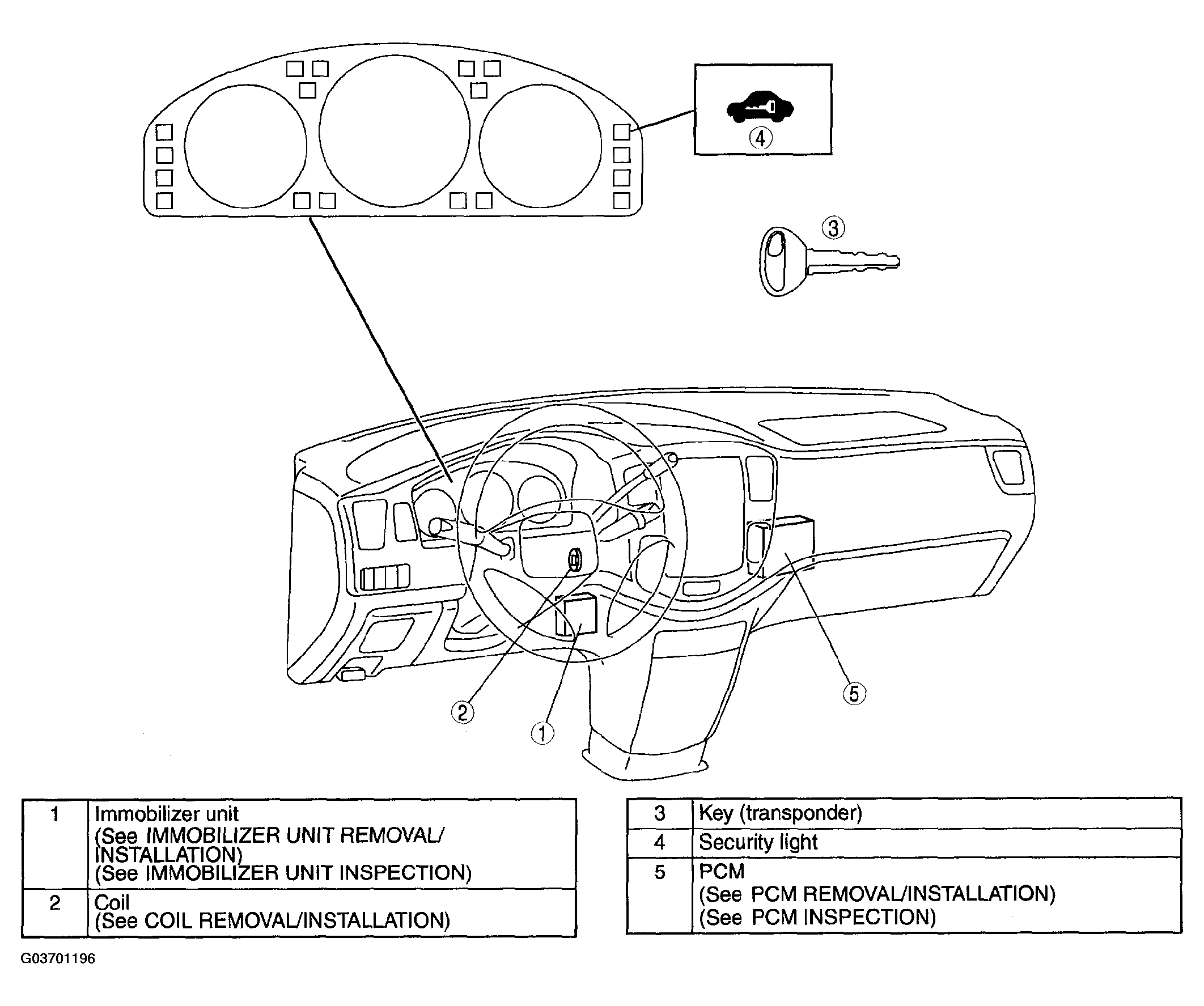 ④

③

②

①

⑤

| 1 | Immobilizer unit (See IMMOBILIZER UNIT REMOVAL/ INSTALLATION) (See IMMOBILIZER UNIT INSPECTION) |
|---|---|
| 2 | Coil (See COIL REMOVAL/INSTALLATION) |

| 3 | Key (transponder) |
|---|---|
| 4 | Security light |
| 5 | PCM (See PCM REMOVAL/INSTALLATION) (See PCM INSPECTION) |

G03701196