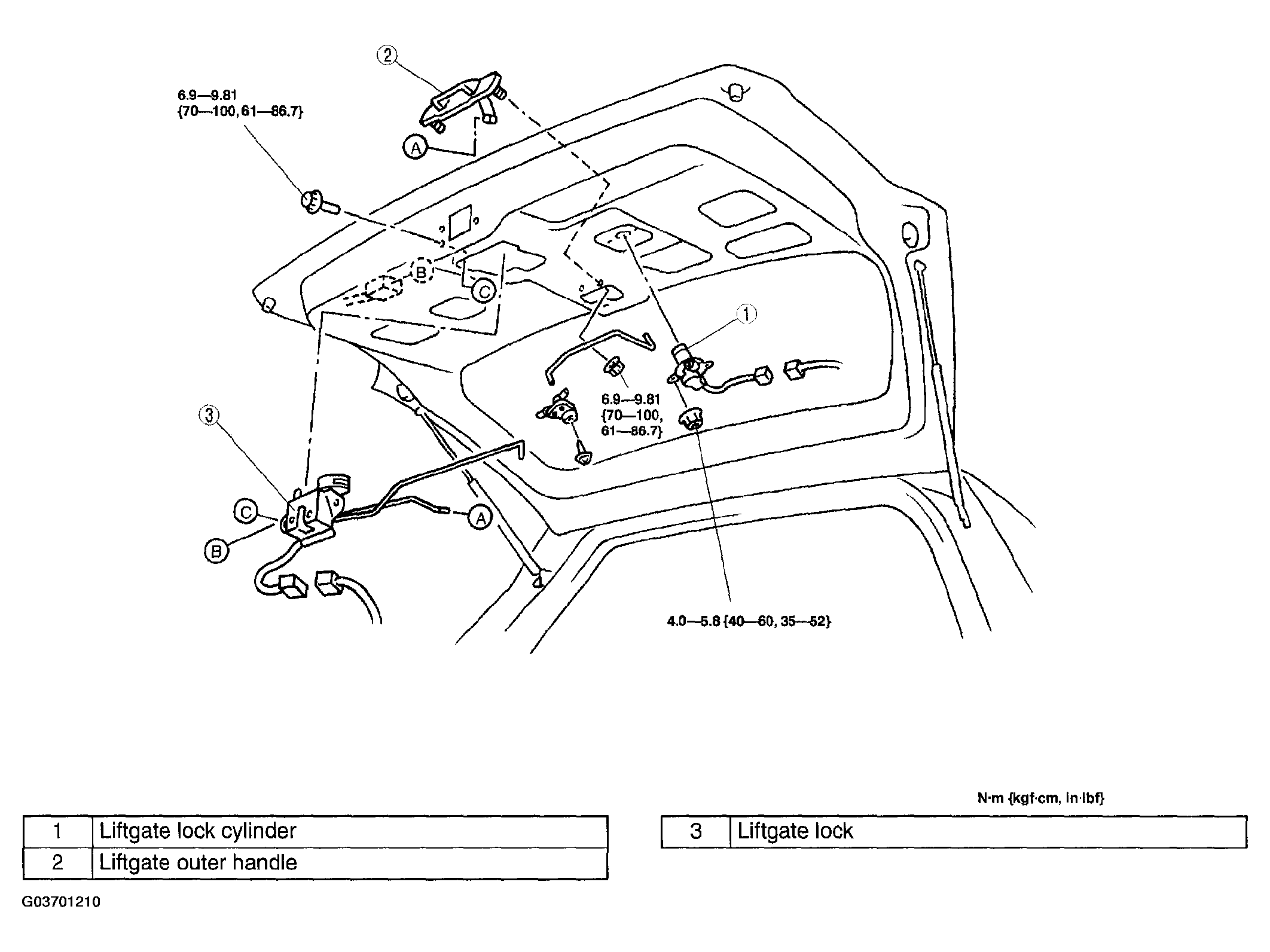 2

6.9—9.81
{70—100, 61—86.7}

A

B

C

1

6.9—9.81
{70—100,
61—86.7}

3

C

B

A

4.0—5.8 {40—60, 35—52}

N·m {kgf·cm, in·lbf}

| 1 | Liftgate lock cylinder |
|---|---|
| 2 | Liftgate outer handle |

| 3 | Liftgate lock |
|---|---|

G03701210