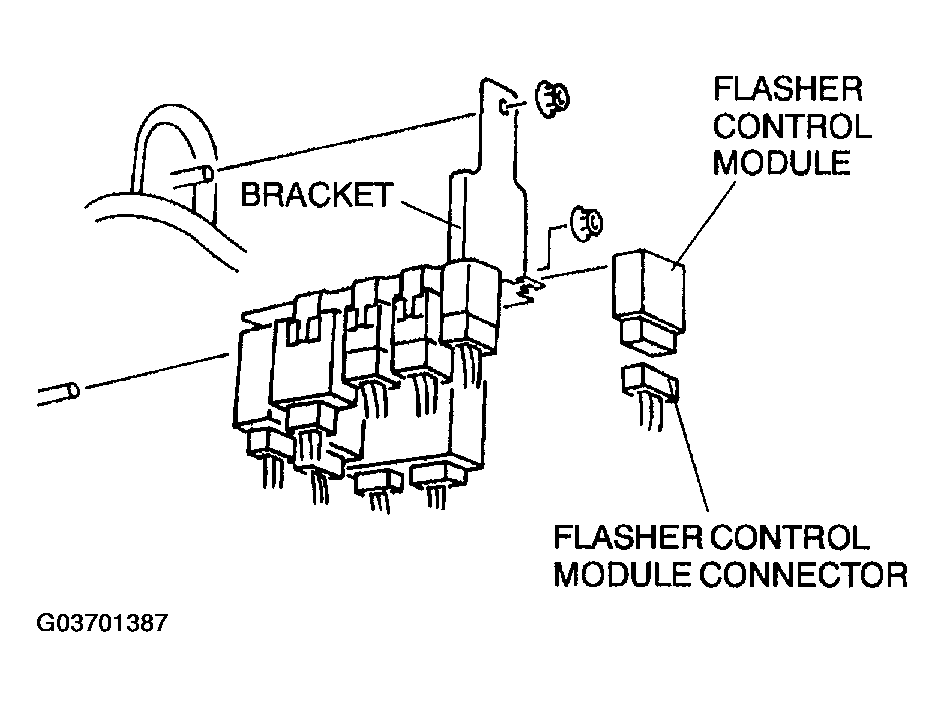 FLASHER CONTROL MODULE

BRACKET

FLASHER CONTROL MODULE CONNECTOR

G03701387