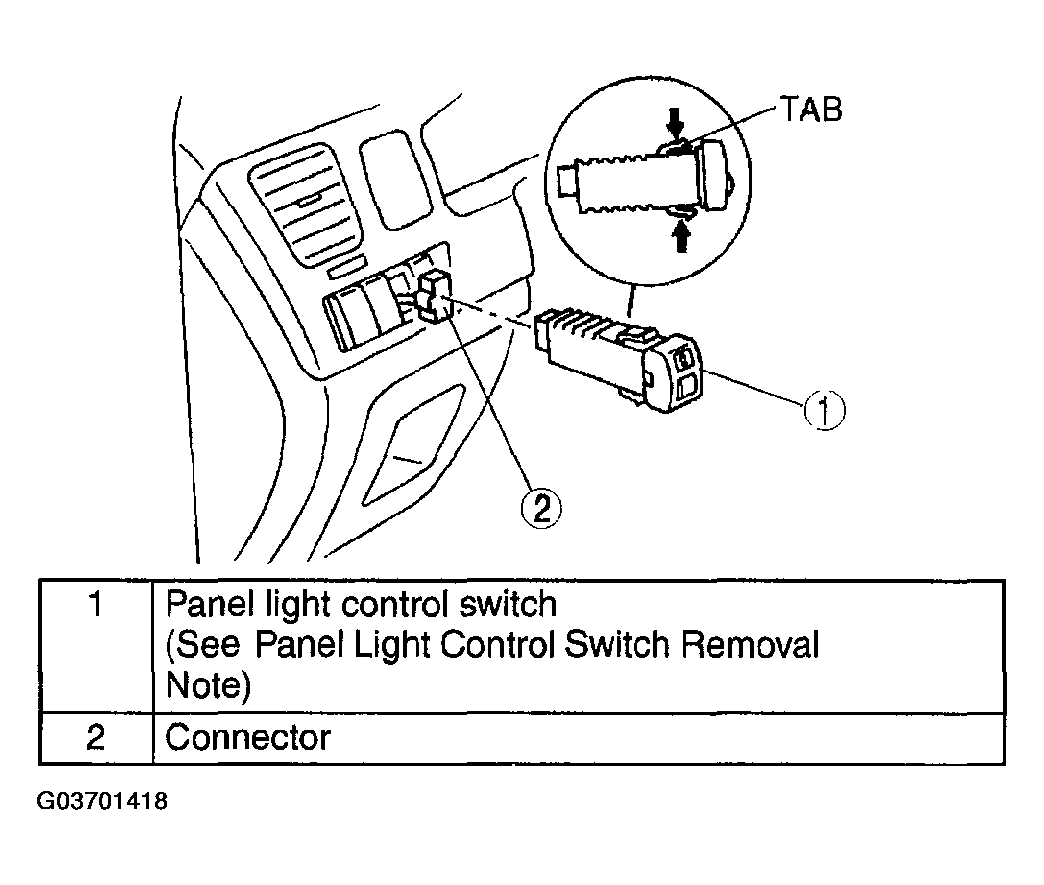 TAB

①

②

| 1 | Panel light control switch (See Panel Light Control Switch Removal Note) |
|---|---|
| 2 | Connector |

G03701418