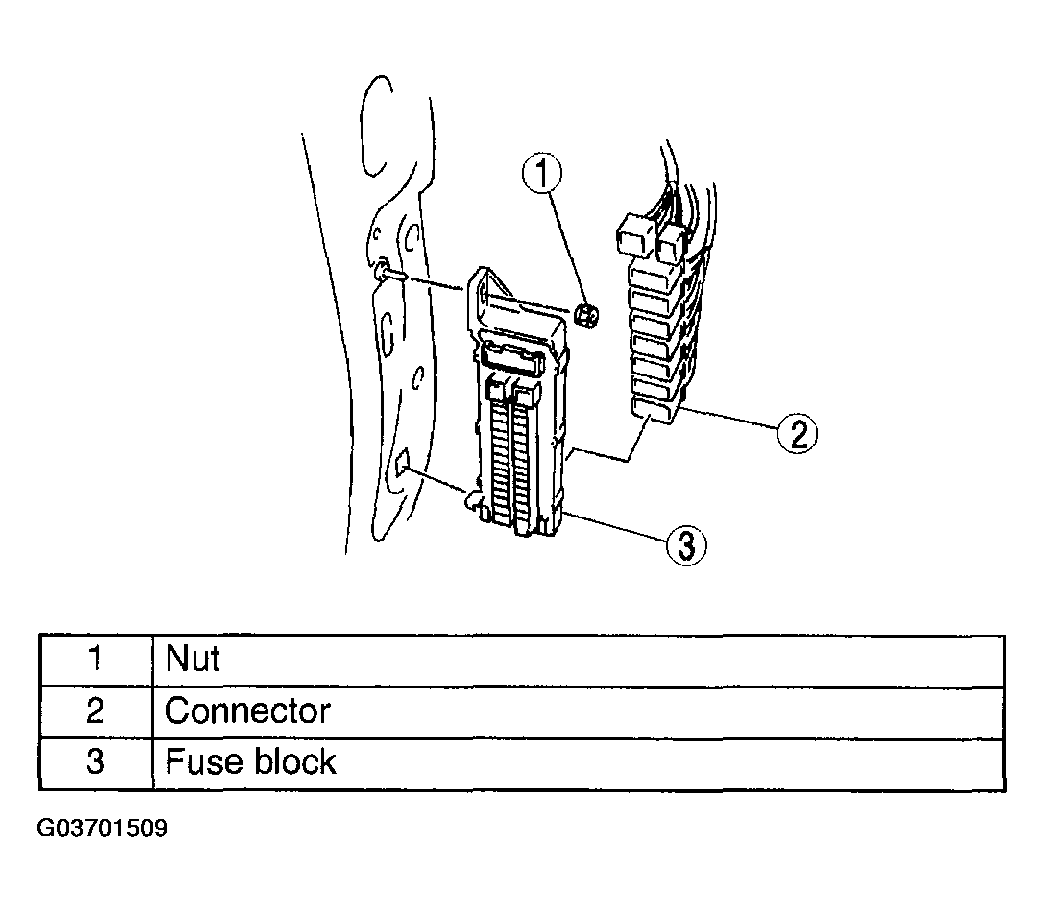 1

2

3

| 1 | Nut |
|---|---|
| 2 | Connector |
| 3 | Fuse block |

G03701509