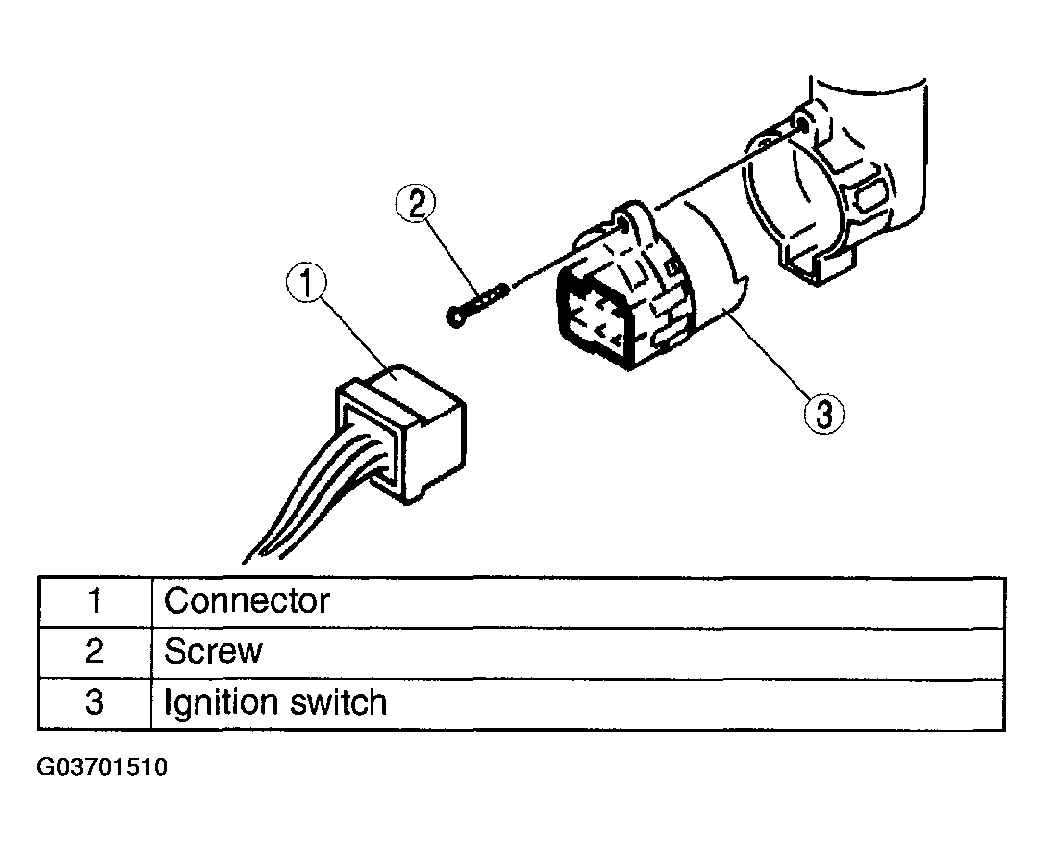 2

1

3

| 1 | Connector |
|---|---|
| 2 | Screw |
| 3 | Ignition switch |

G03701510