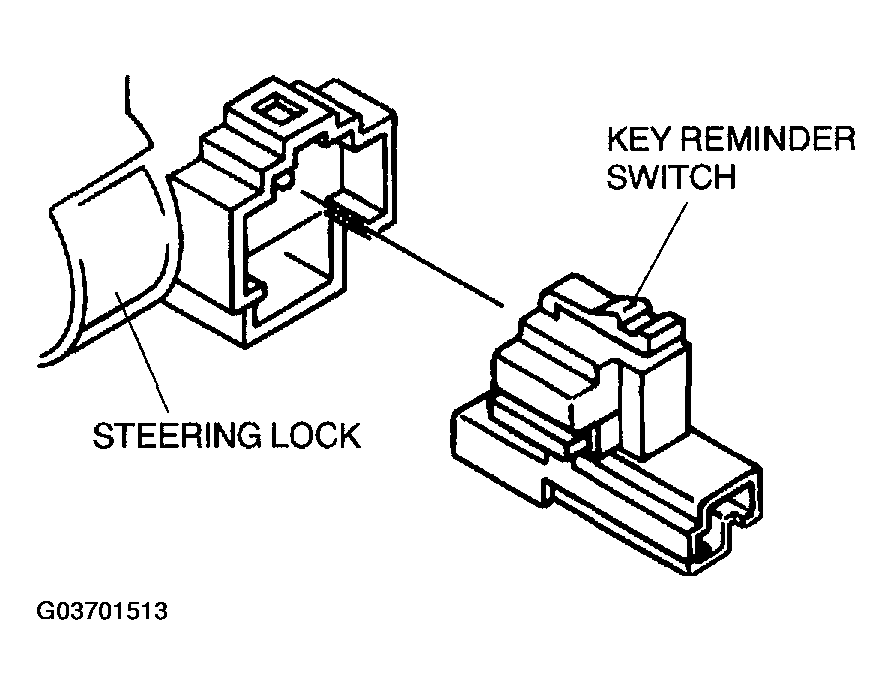 KEY REMINDER SWITCH

STEERING LOCK

G03701513