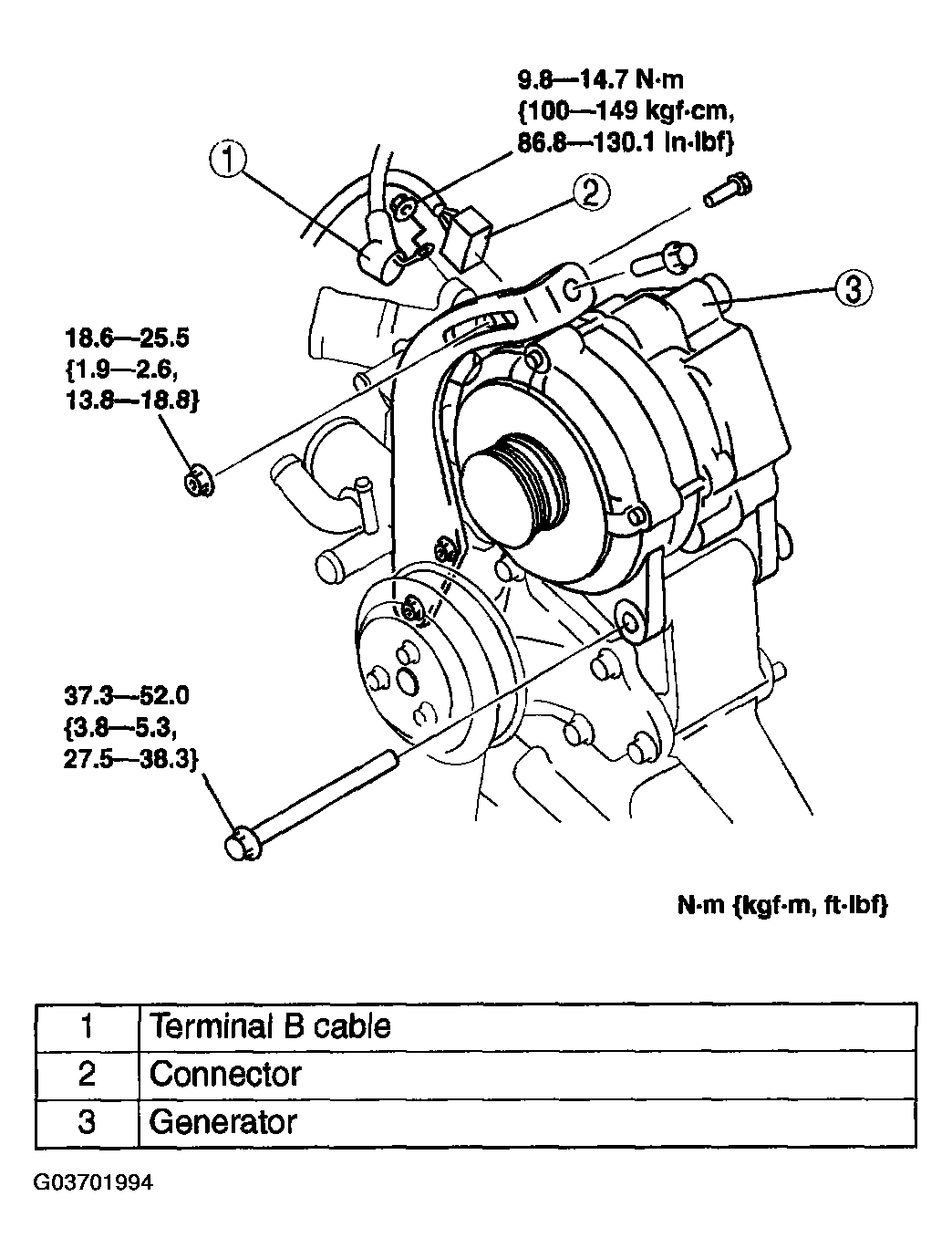 9.8—14.7 N·m
{100—149 kgf·cm,
86.8—130.1 in·lbf}

1

2

3

18.6—25.5
{1.9—2.6,
13.8—18.8}

37.3—52.0
{3.8—5.3,
27.5—38.3}

N·m {kgf·m, ft·lbf}

| 1 | Terminal B cable |
|---|---|
| 2 | Connector |
| 3 | Generator |

G03701994