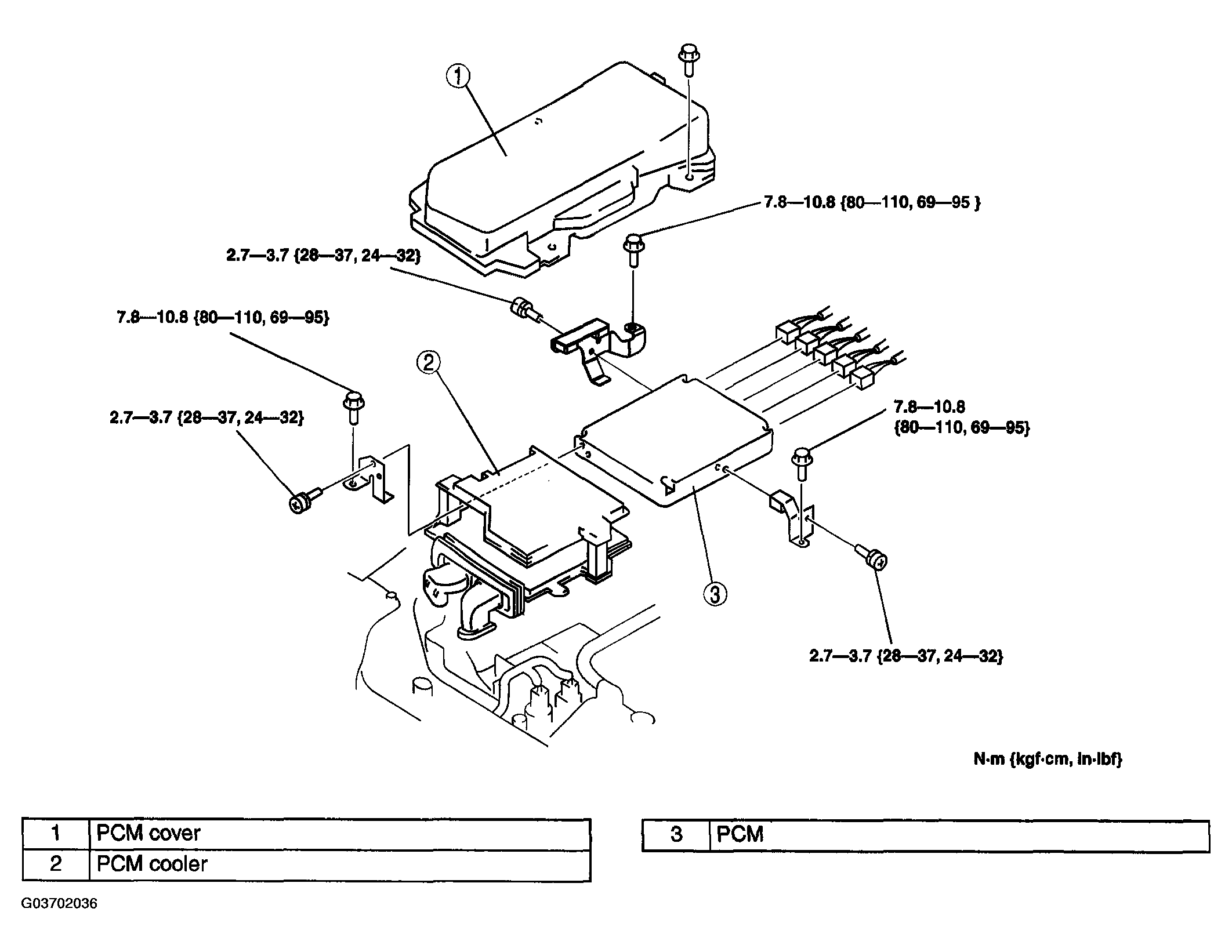 1

7.8—10.8 {80—110, 69—95 }

2.7—3.7 {28—37, 24—32}

7.8—10.8 {80—110, 69—95}

2

2.7—3.7 {28—37, 24—32}

7.8—10.8 {80—110, 69—95}

3

2.7—3.7 {28—37, 24—32}

N·m {kgf·cm, in·lbf}

| 1 | PCM cover |
|---|---|
| 2 | PCM cooler |

| 3 | PCM |
|---|---|

G03702036