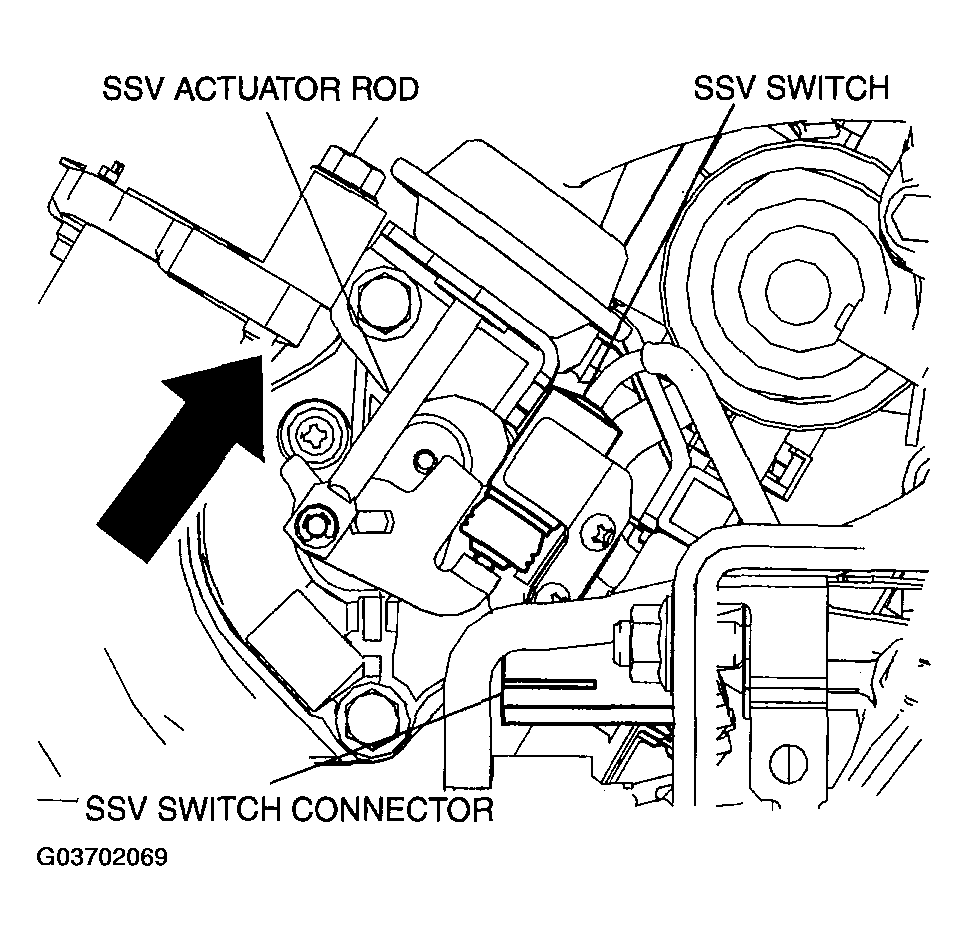 SSV ACTUATOR ROD

SSV SWITCH

SSV SWITCH CONNECTOR

G03702069