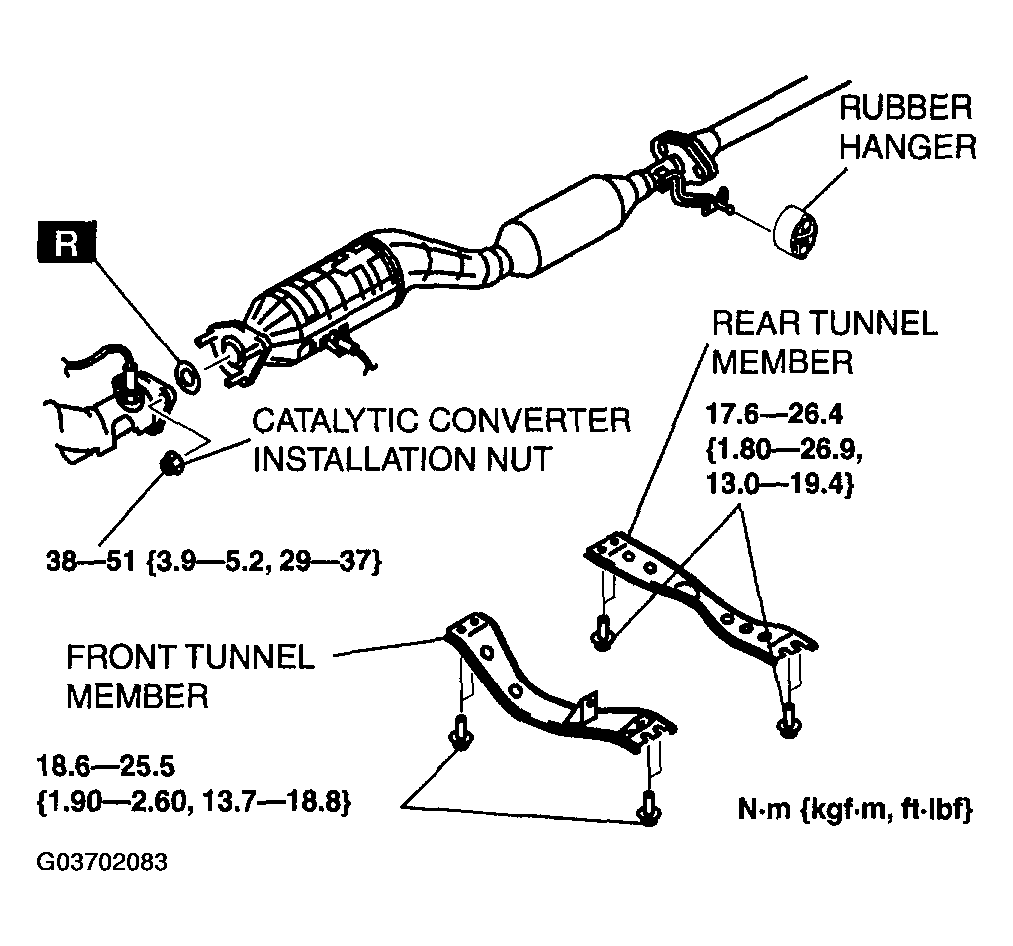 RUBBER HANGER

R

REAR TUNNEL MEMBER

17.6—26.4 {1.80—26.9, 13.0—19.4}

CATALYTIC CONVERTER INSTALLATION NUT

38—51 {3.9—5.2, 29—37}

FRONT TUNNEL MEMBER

18.6—25.5 {1.90—2.60, 13.7—18.8}

N·m {kgf·m, ft·lbf}

G03702083