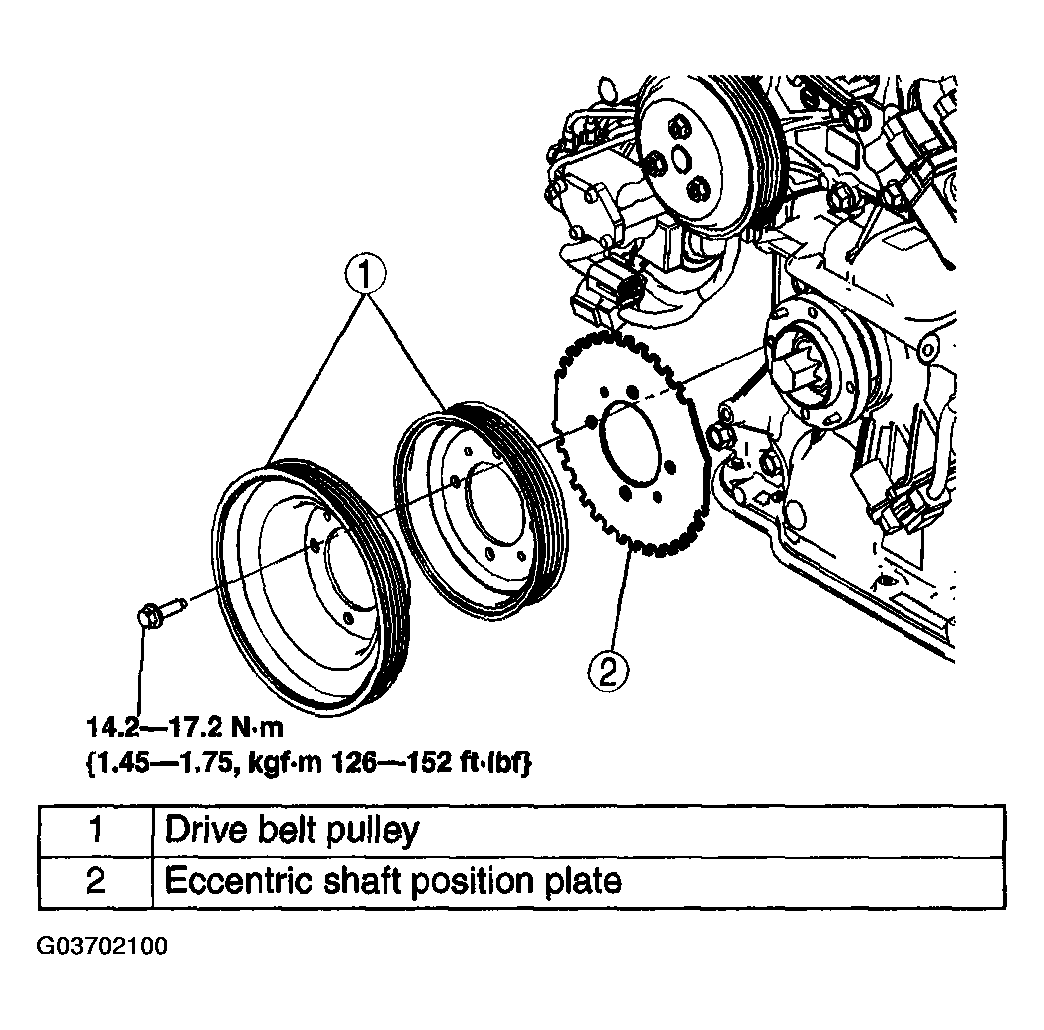 1

2

14.2—17.2 N·m
{1.45—1.75, kgf·m 126—152 ft·lbf}

| 1 | Drive belt pulley |
|---|---|
| 2 | Eccentric shaft position plate |

G03702100