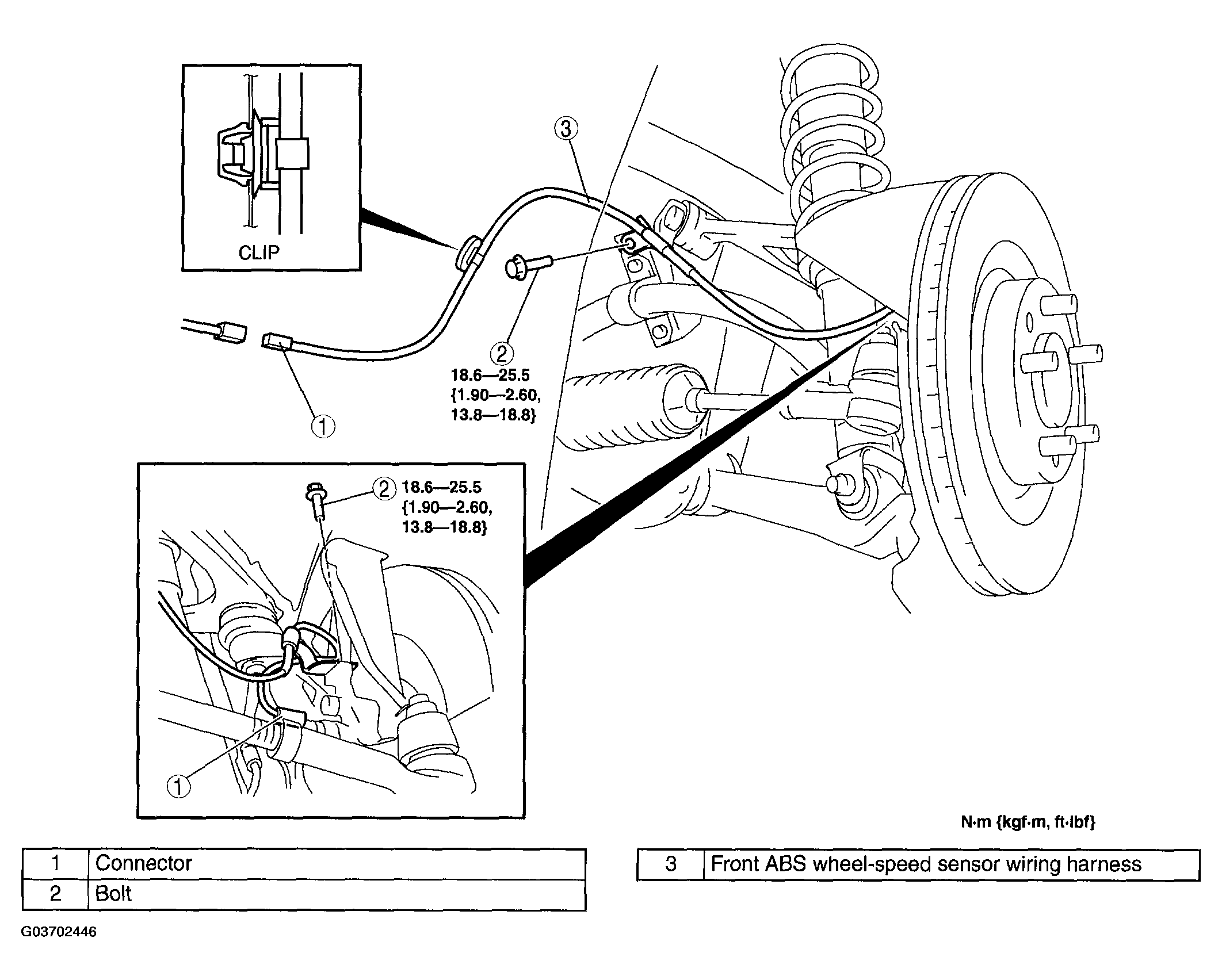 CLIP

3

2
18.6—25.5
{1.90—2.60,
13.8—18.8}

1

2 18.6—25.5
{1.90—2.60,
13.8—18.8}

1

N·m {kgf·m, ft·lbf}

| 1 | Connector |
|---|---|
| 2 | Bolt |

| 3 | Front ABS wheel-speed sensor wiring harness |
|---|---|

G03702446