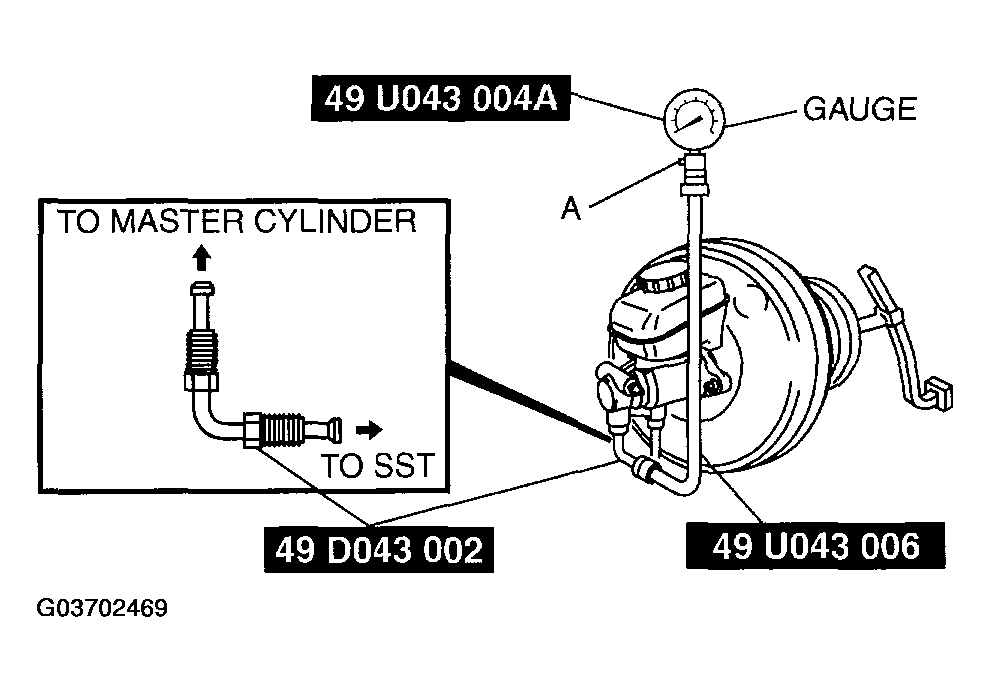 49 U043 004A

GAUGE

A

TO MASTER CYLINDER

TO SST

49 D043 002

49 U043 006

G03702469