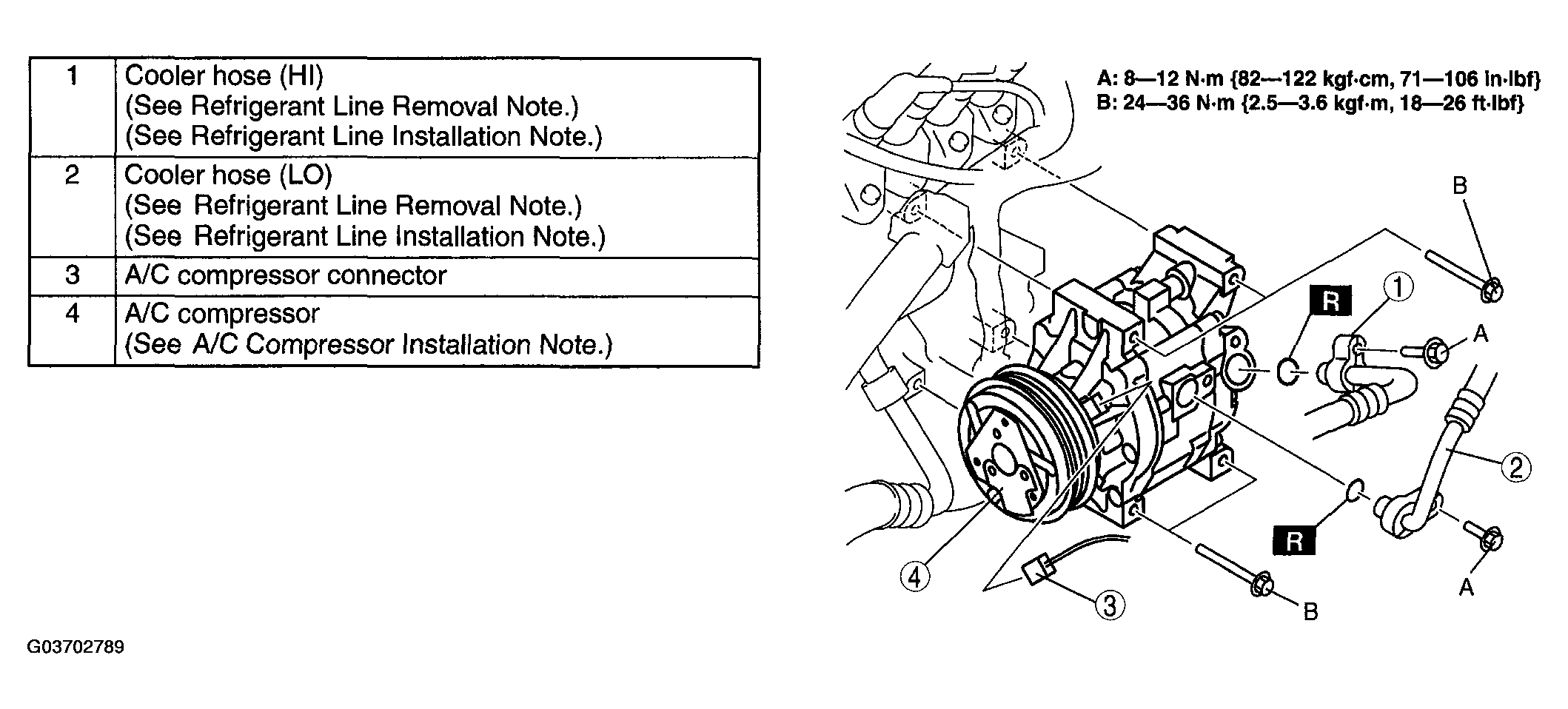 | 1 | Cooler hose (HI) (See Refrigerant Line Removal Note.) (See Refrigerant Line Installation Note.) |
|---|---|
| 2 | Cooler hose (LO) (See Refrigerant Line Removal Note.) (See Refrigerant Line Installation Note.) |
| 3 | A/C compressor connector |
| 4 | A/C compressor (See A/C Compressor Installation Note.) |

A: 8—12 N·m {82—122 kgf·cm, 71—106 in·lbf}
B: 24—36 N·m {2.5—3.6 kgf·m, 18—26 ft·lbf}

B
R
1
A
2
R
A
4
3
B

G03702789