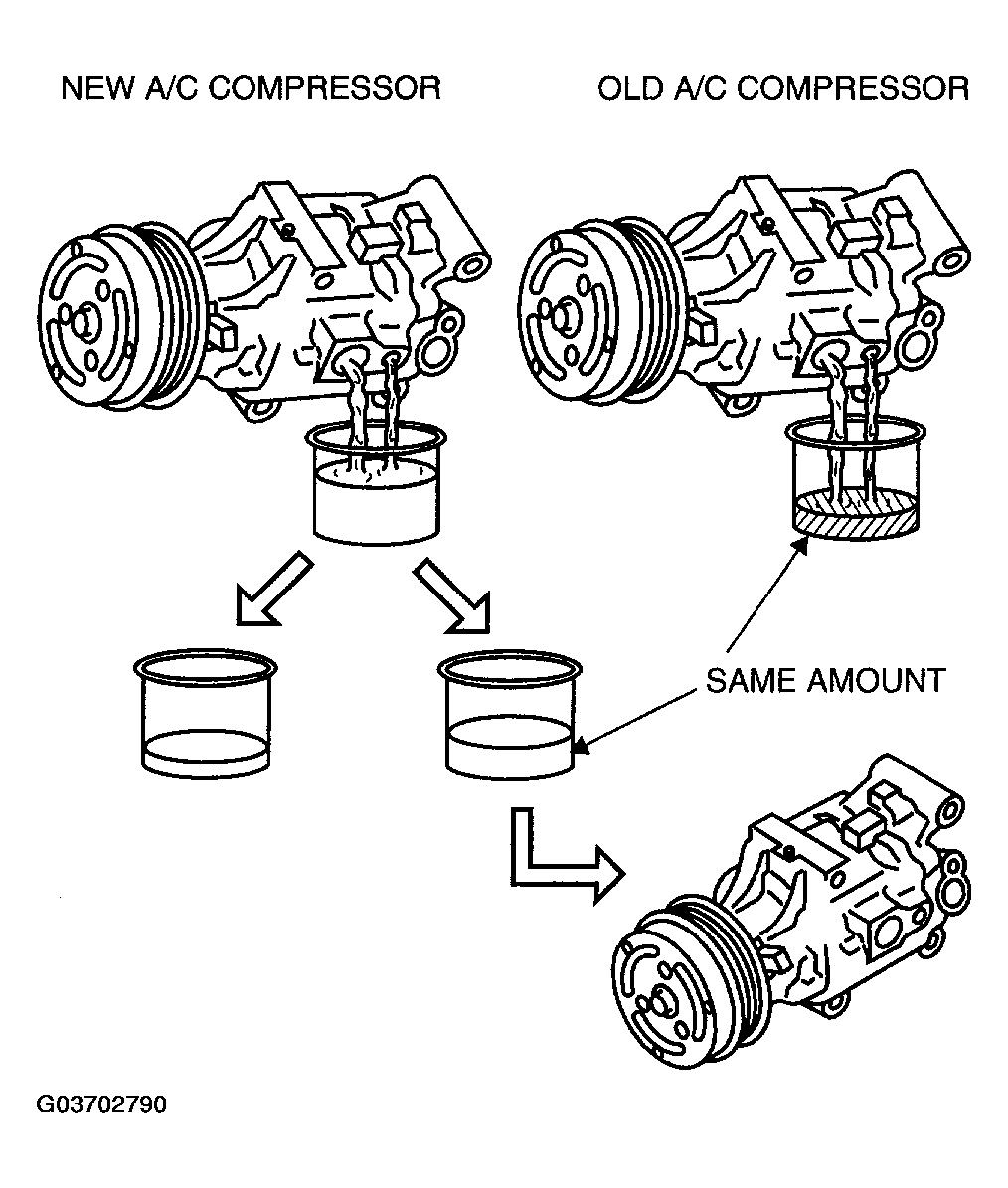 NEW A/C COMPRESSOR

OLD A/C COMPRESSOR

SAME AMOUNT

G03702790