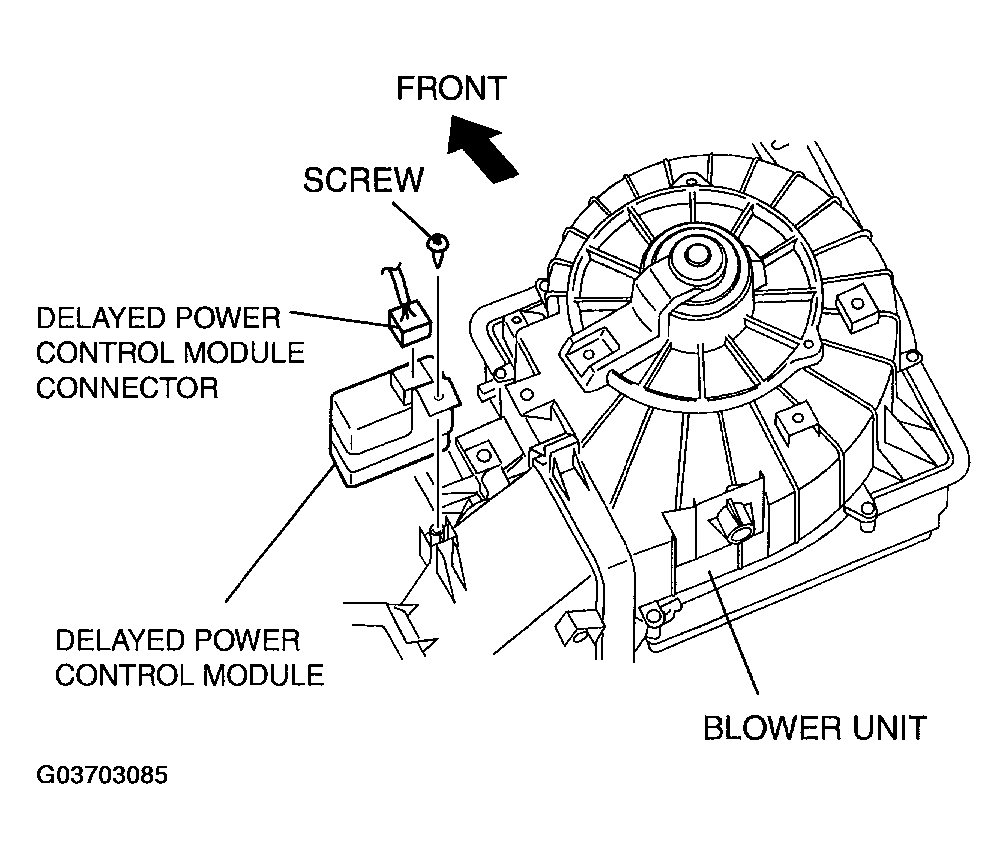 FRONT

SCREW

DELAYED POWER CONTROL MODULE CONNECTOR

DELAYED POWER CONTROL MODULE

BLOWER UNIT

G03703085