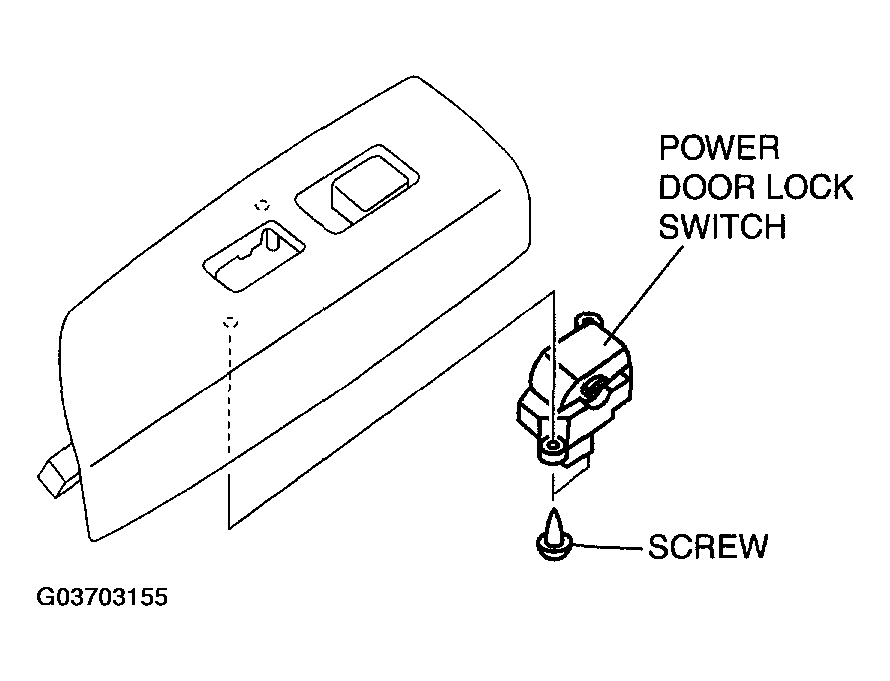 POWER DOOR LOCK SWITCH

SCREW

G03703155