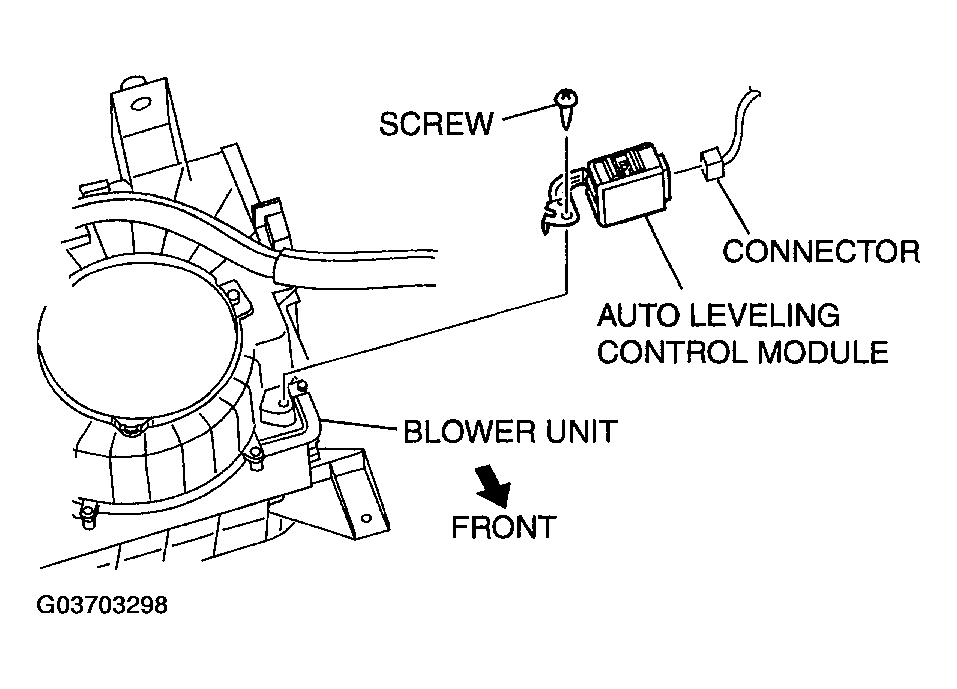 SCREW

CONNECTOR

AUTO LEVELING CONTROL MODULE

BLOWER UNIT

FRONT

G03703298