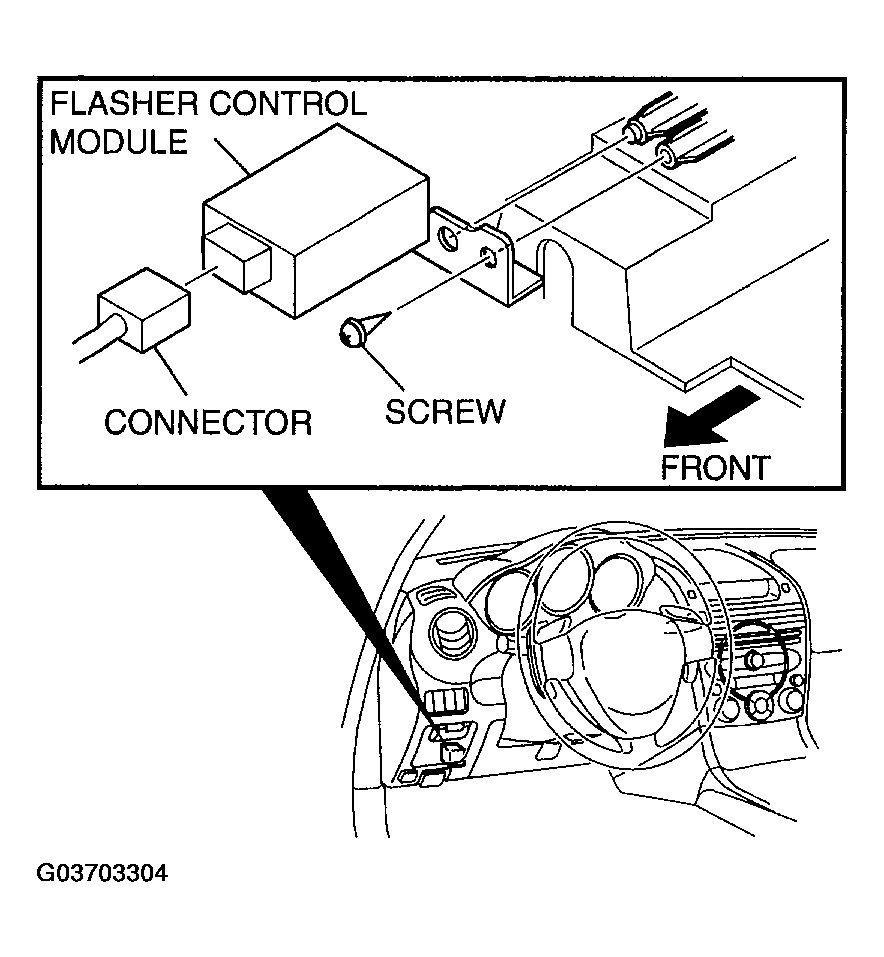 FLASHER CONTROL MODULE

CONNECTOR

SCREW

FRONT

G03703304