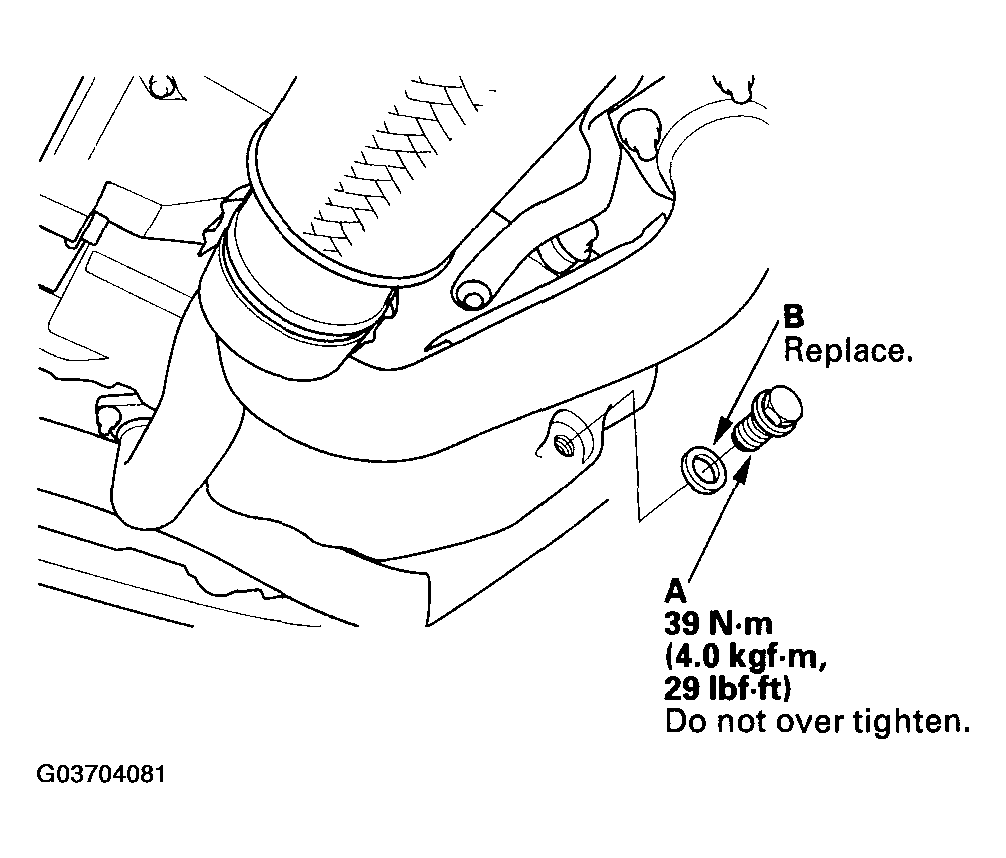 B
Replace.

A
39 N·m
(4.0 kgf·m,
29 lbf·ft)
Do not over tighten.

G03704081