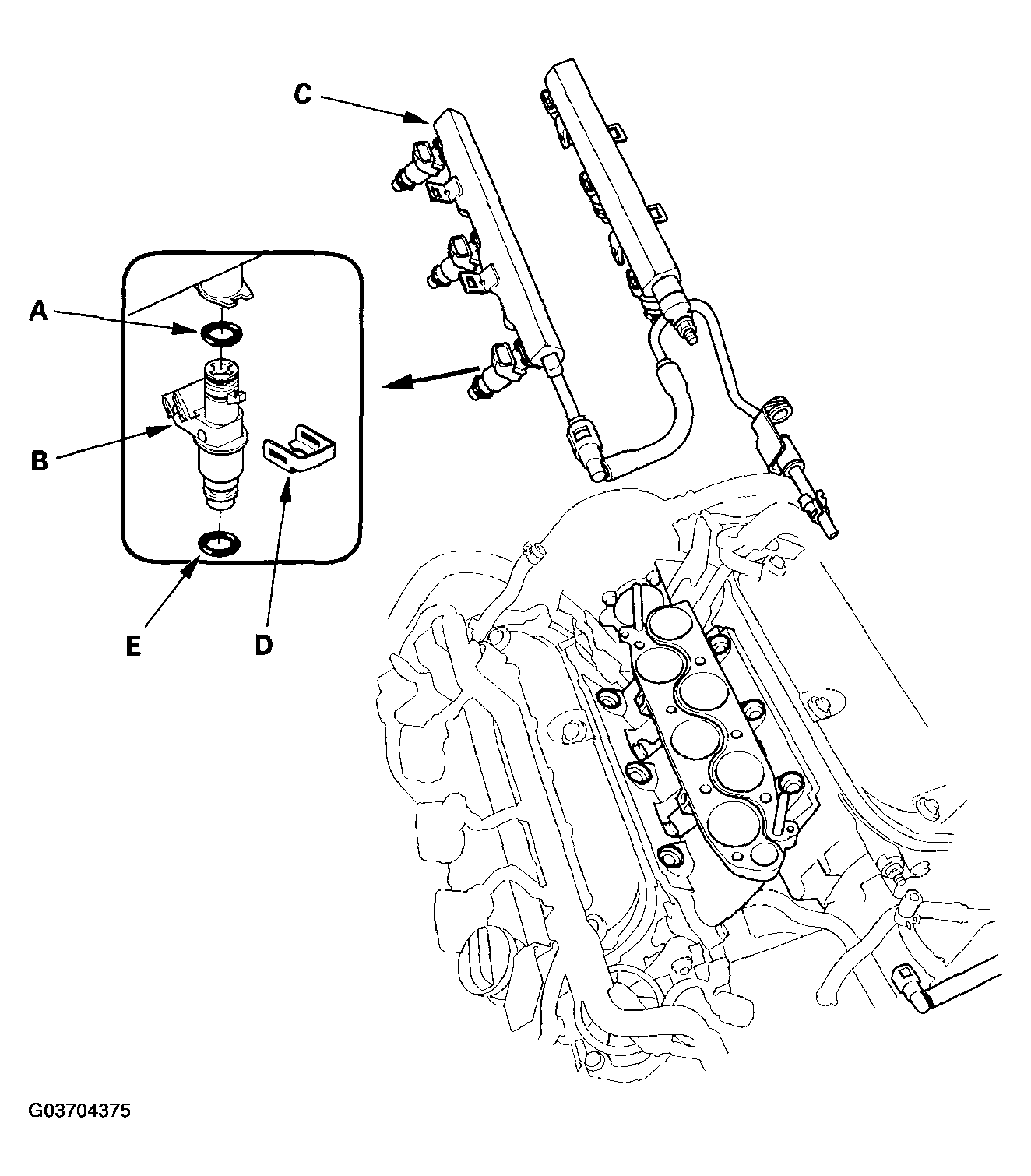 C

A

B

E

D

G03704375