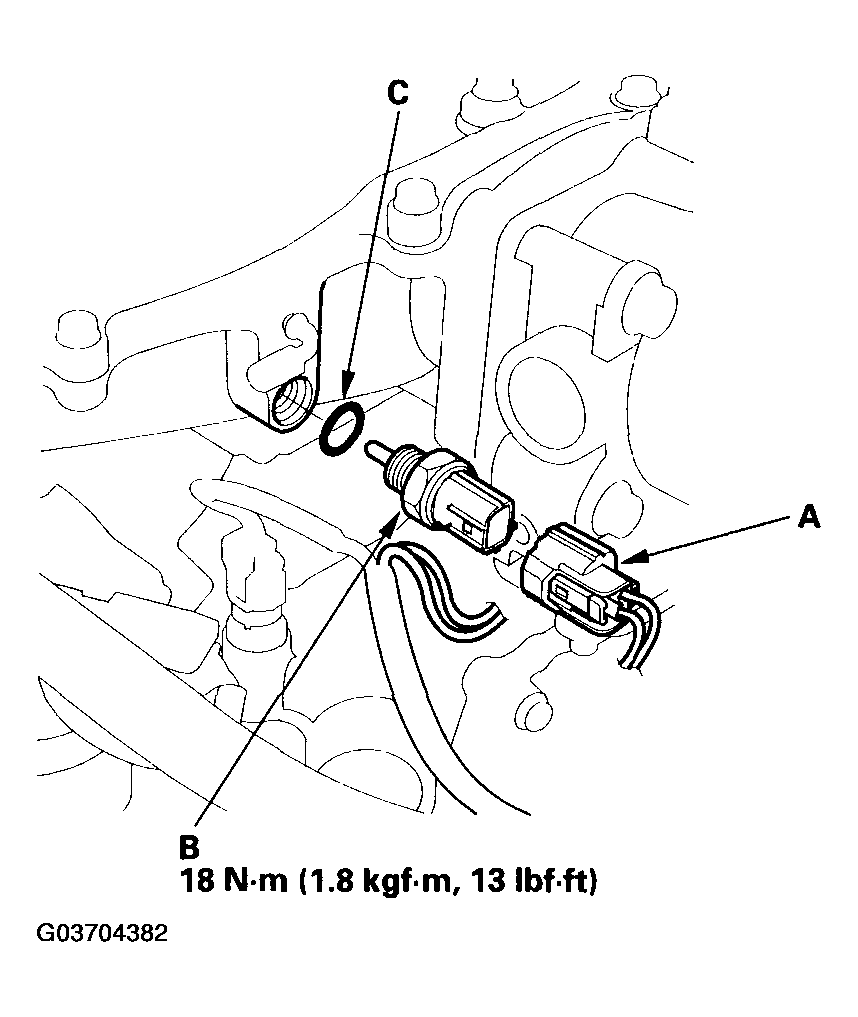 C

A

B
18 N·m (1.8 kgf·m, 13 lbf·ft)

G03704382