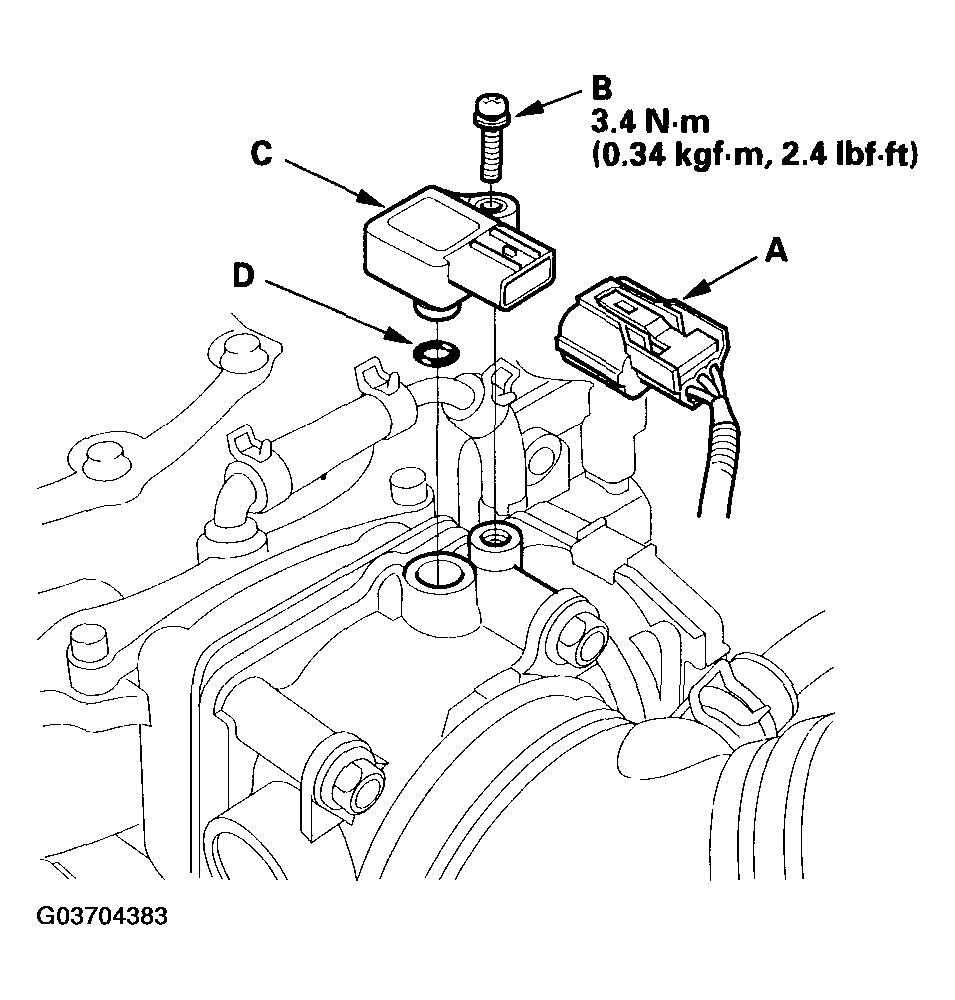 B
3.4 N·m
(0.34 kgf·m, 2.4 lbf·ft)

C

A

D

G03704383