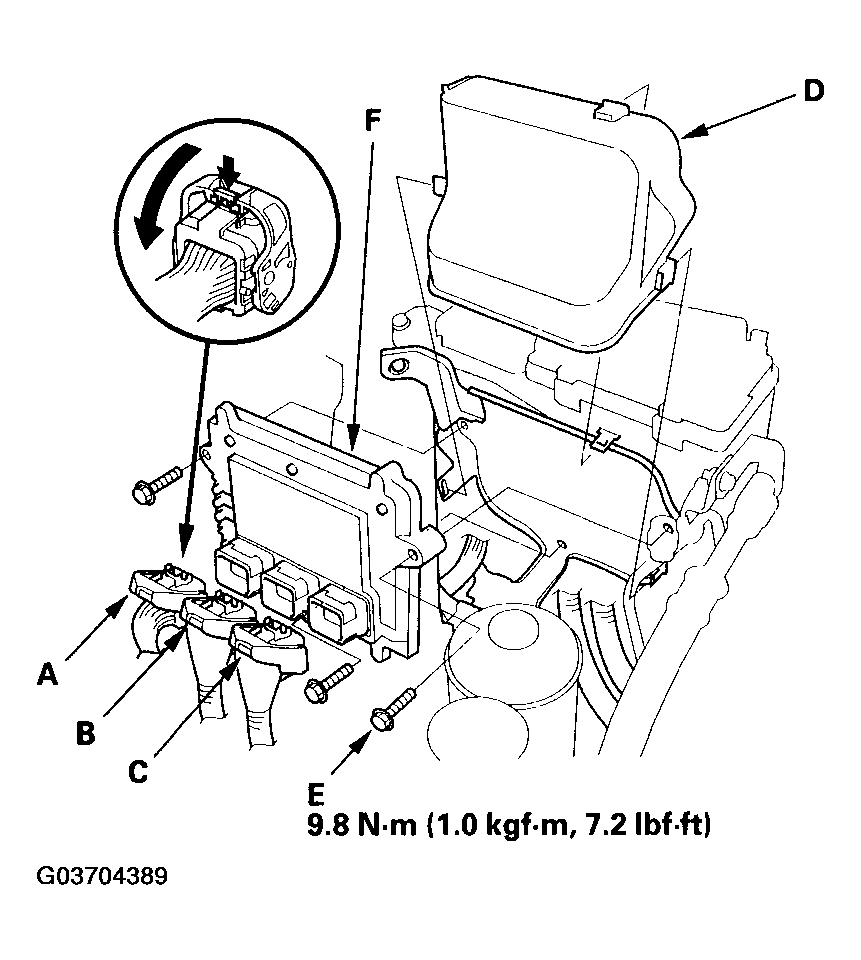 D

F

A

B

C

E
9.8 N·m (1.0 kgf·m, 7.2 lbf·ft)

G03704389