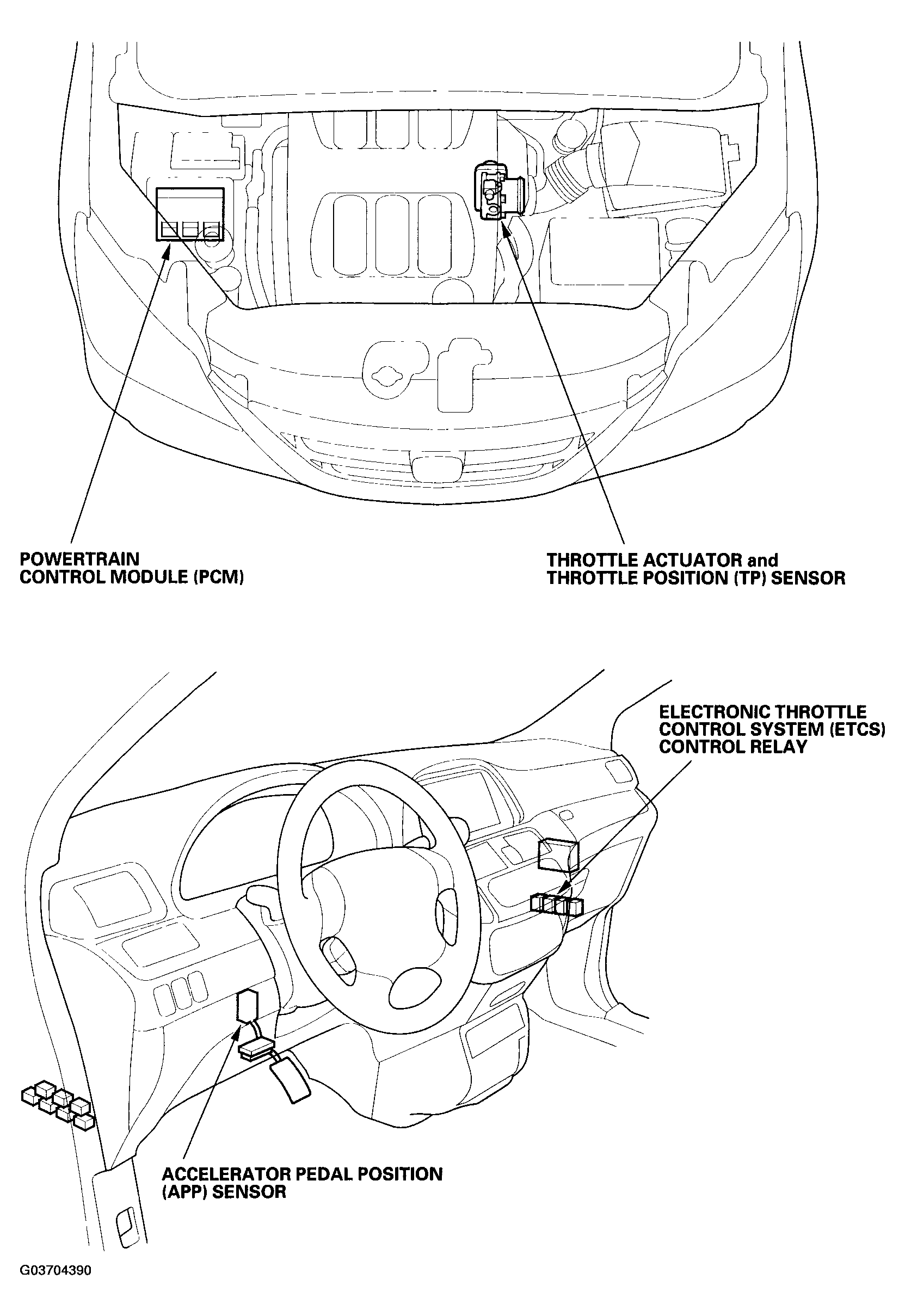 POWERTRAIN CONTROL MODULE (PCM)

THROTTLE ACTUATOR and THROTTLE POSITION (TP) SENSOR

ELECTRONIC THROTTLE CONTROL SYSTEM (ETCS) CONTROL RELAY

ACCELERATOR PEDAL POSITION (APP) SENSOR

G03704390