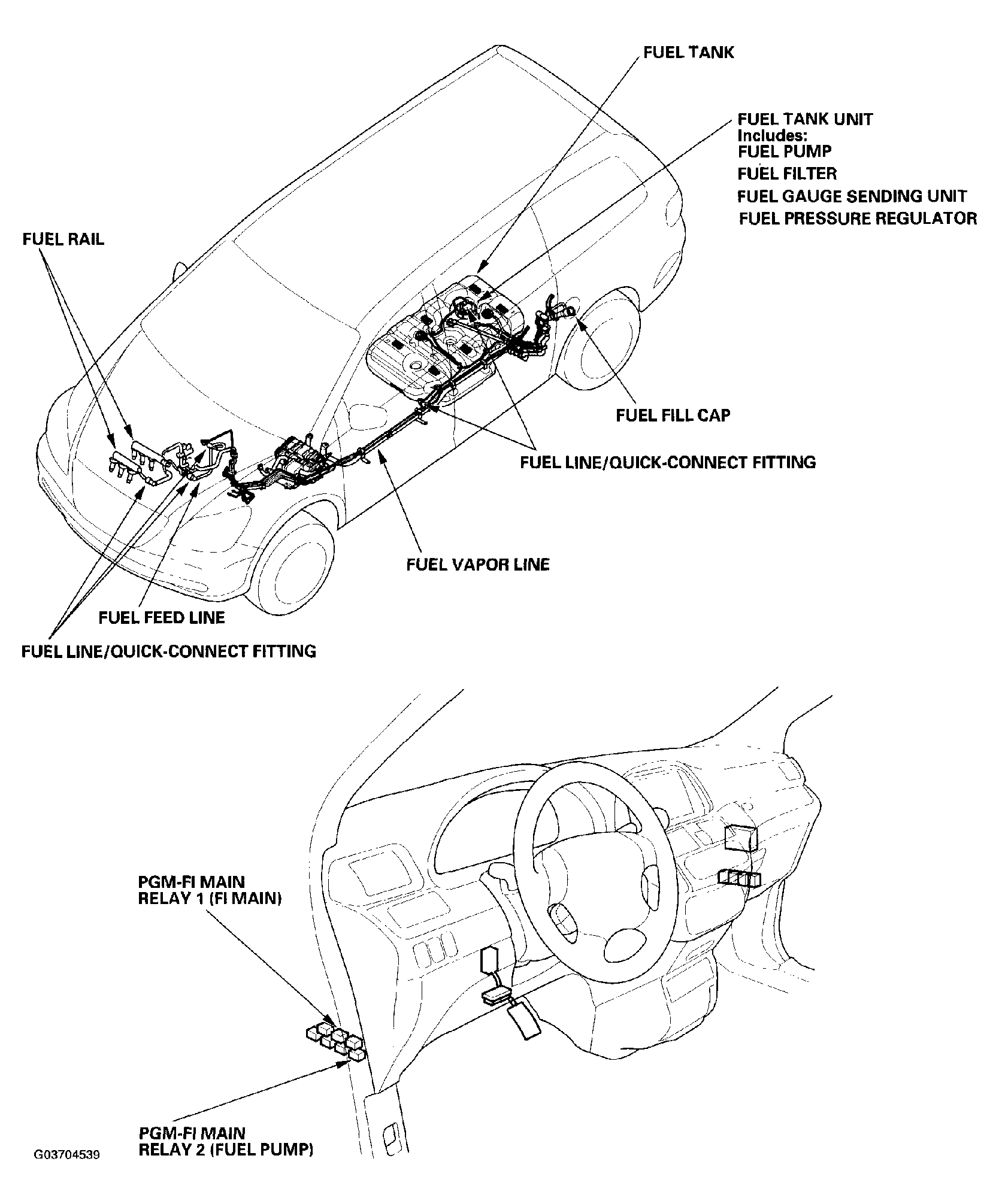 FUEL TANK

FUEL TANK UNIT
Includes:
FUEL PUMP
FUEL FILTER
FUEL GAUGE SENDING UNIT
FUEL PRESSURE REGULATOR

FUEL RAIL

FUEL FILL CAP

FUEL LINE/QUICK-CONNECT FITTING

FUEL VAPOR LINE

FUEL FEED LINE

FUEL LINE/QUICK-CONNECT FITTING

PGM-FI MAIN
RELAY 1 (FI MAIN)

PGM-FI MAIN
RELAY 2 (FUEL PUMP)

G03704539