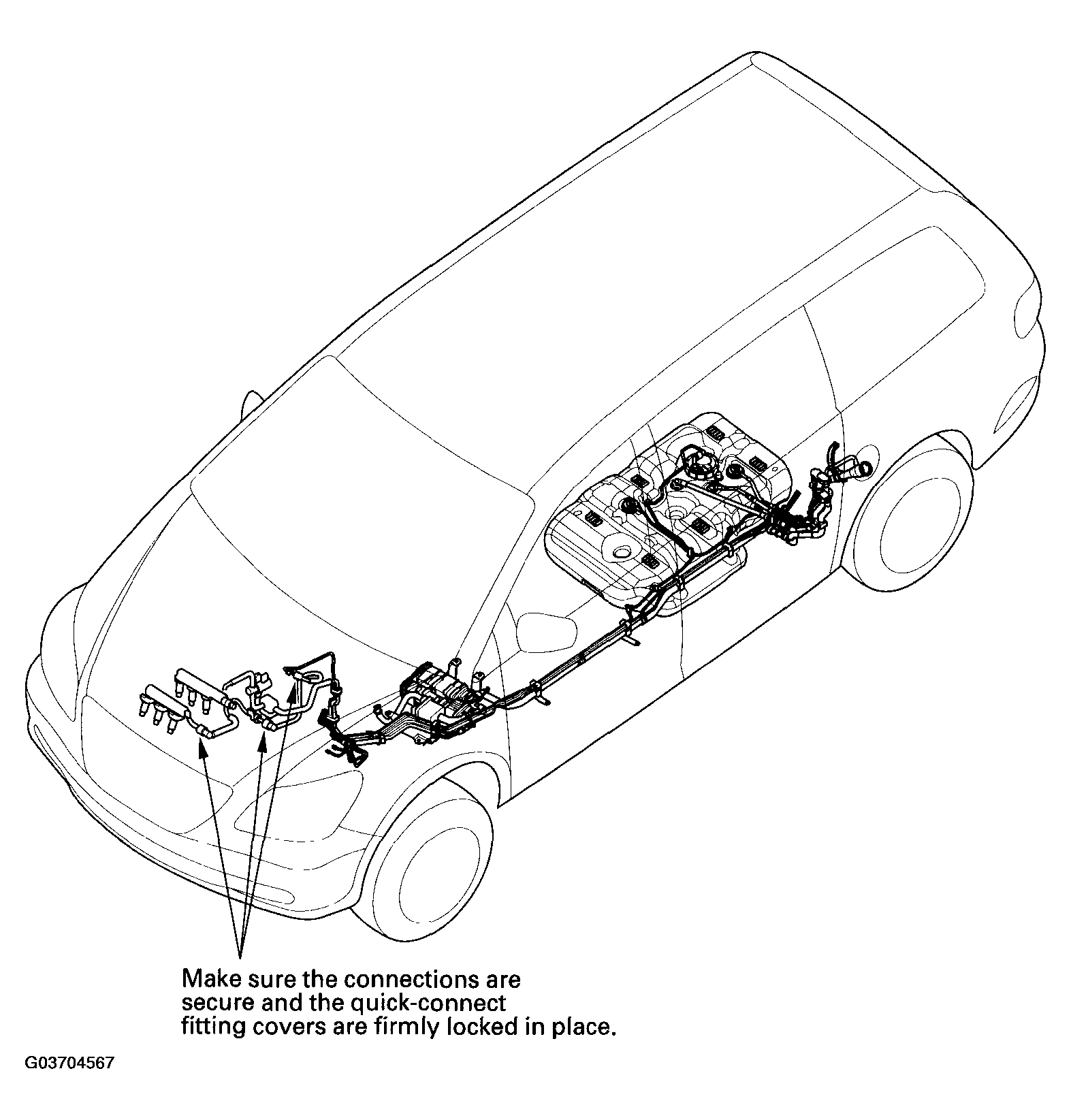 Make sure the connections are secure and the quick-connect fitting covers are firmly locked in place.

G03704567