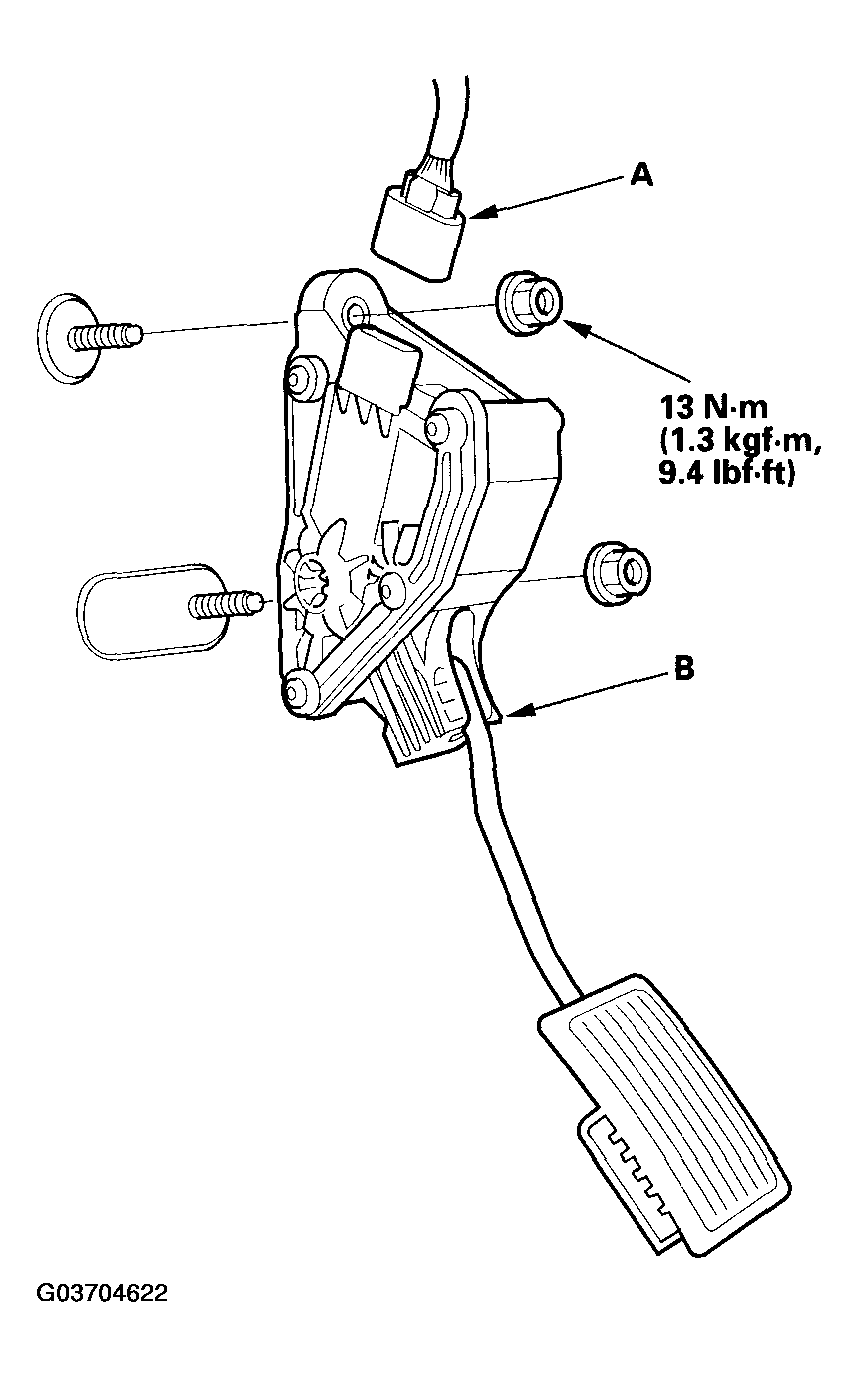 A

13 N·m
(1.3 kgf·m,
9.4 lbf·ft)

B

G03704622