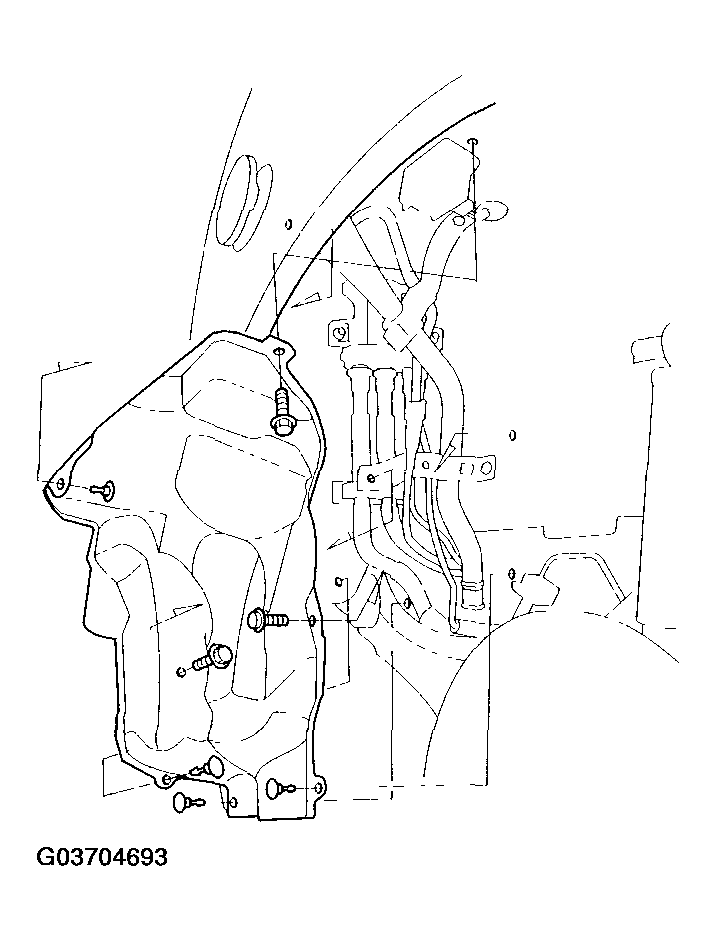 G03704693