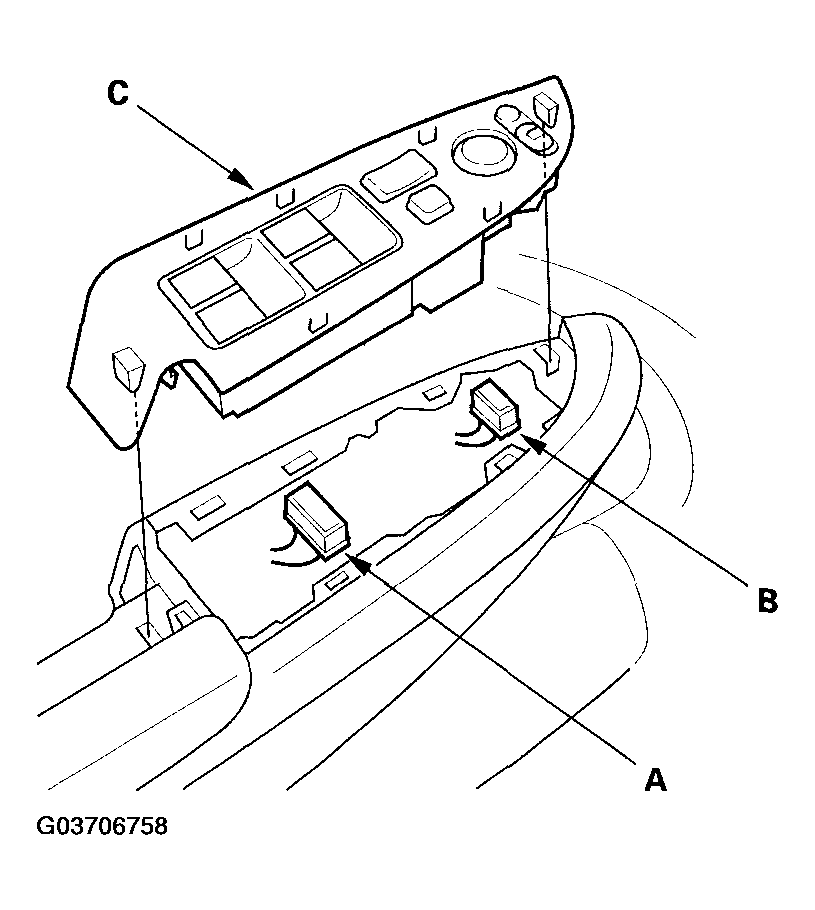 C

B

A

G03706758