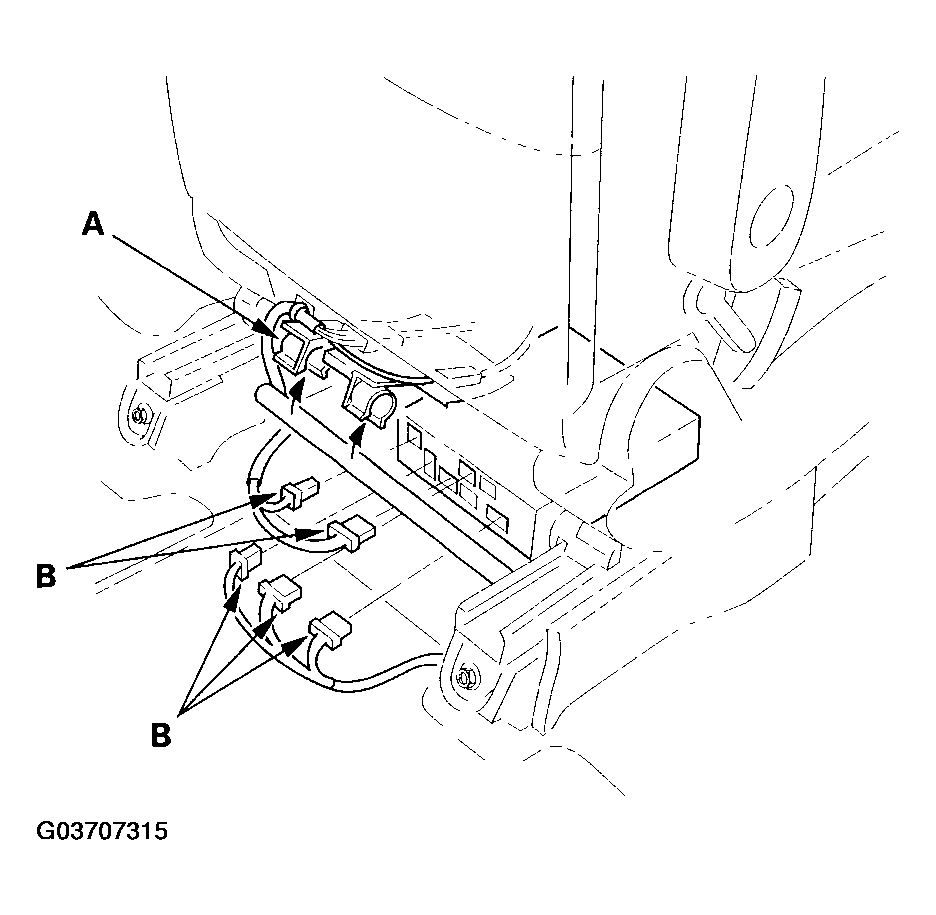 A

B

B

G03707315