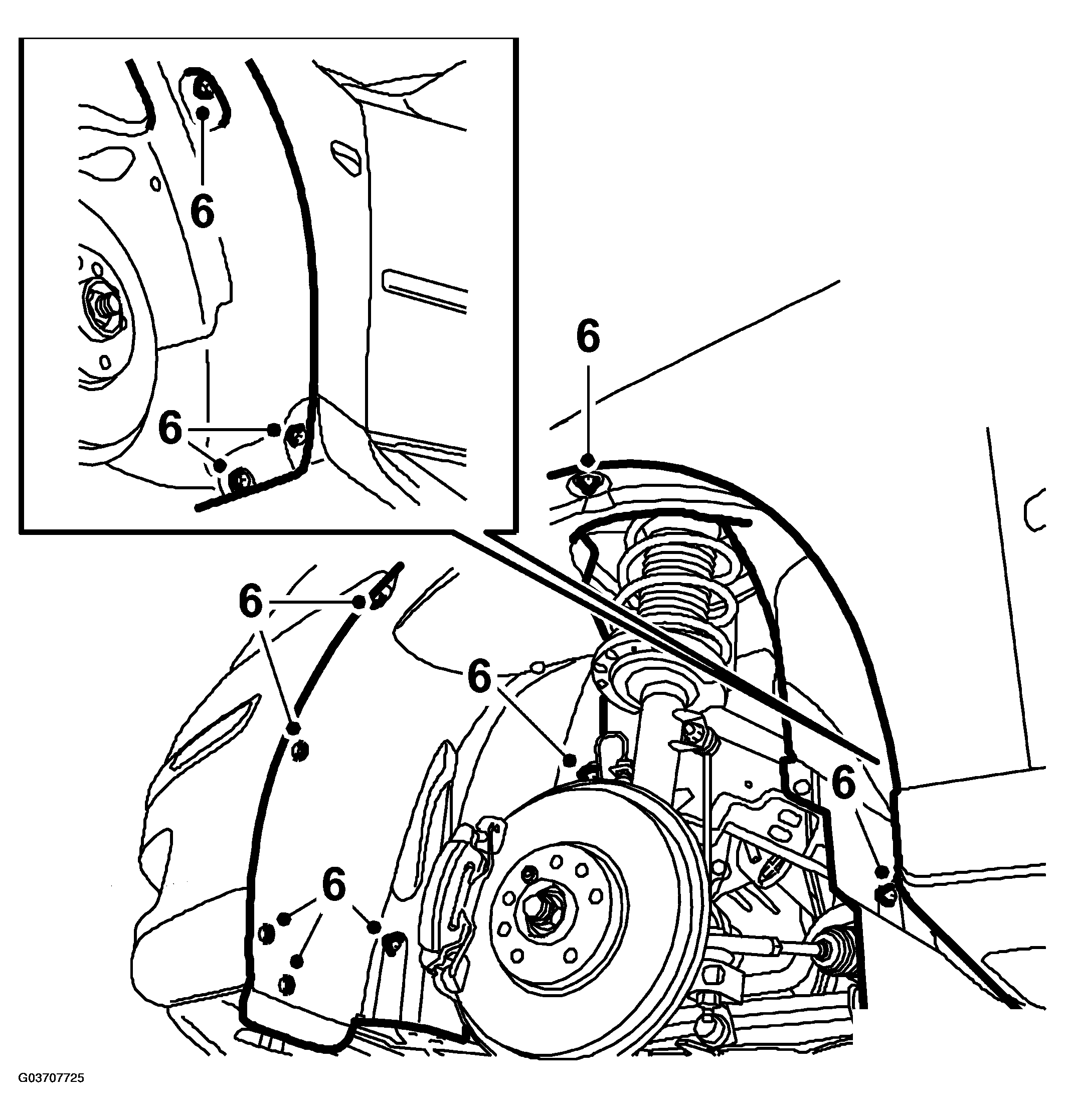 6
6
6
6
6
6
6
G03707725