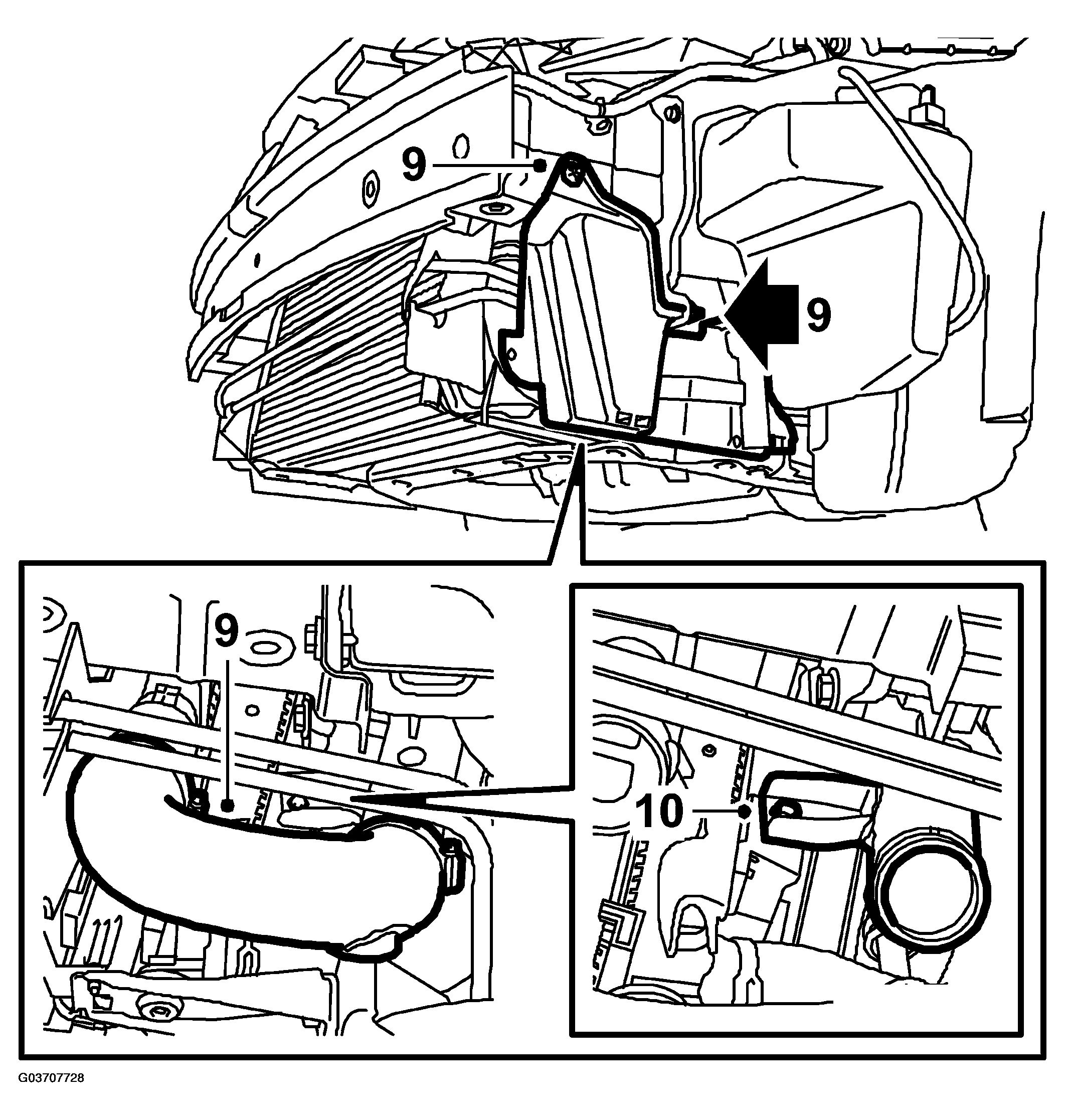 9
9
9
10
G03707728