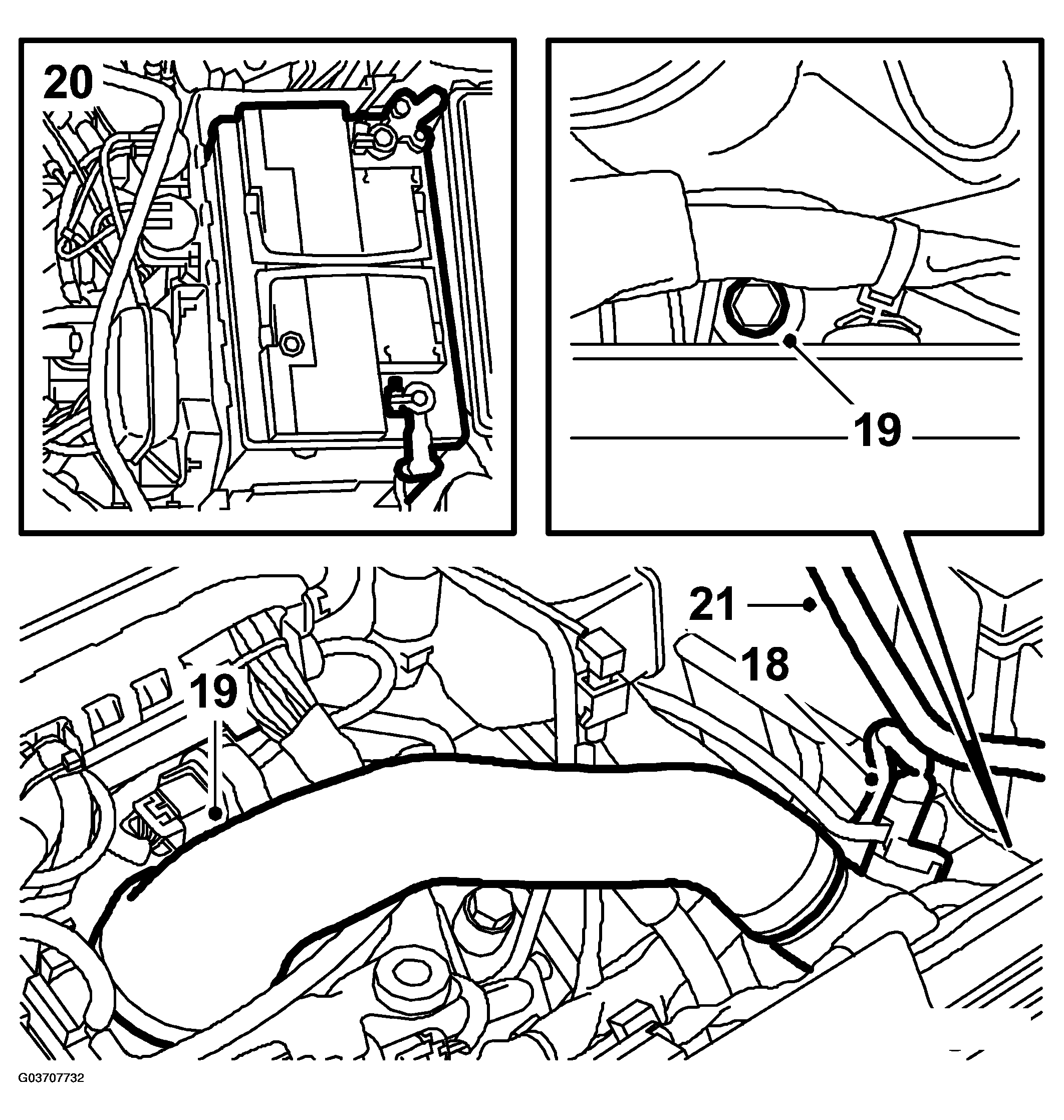 20

19

21

18

19

G03707732