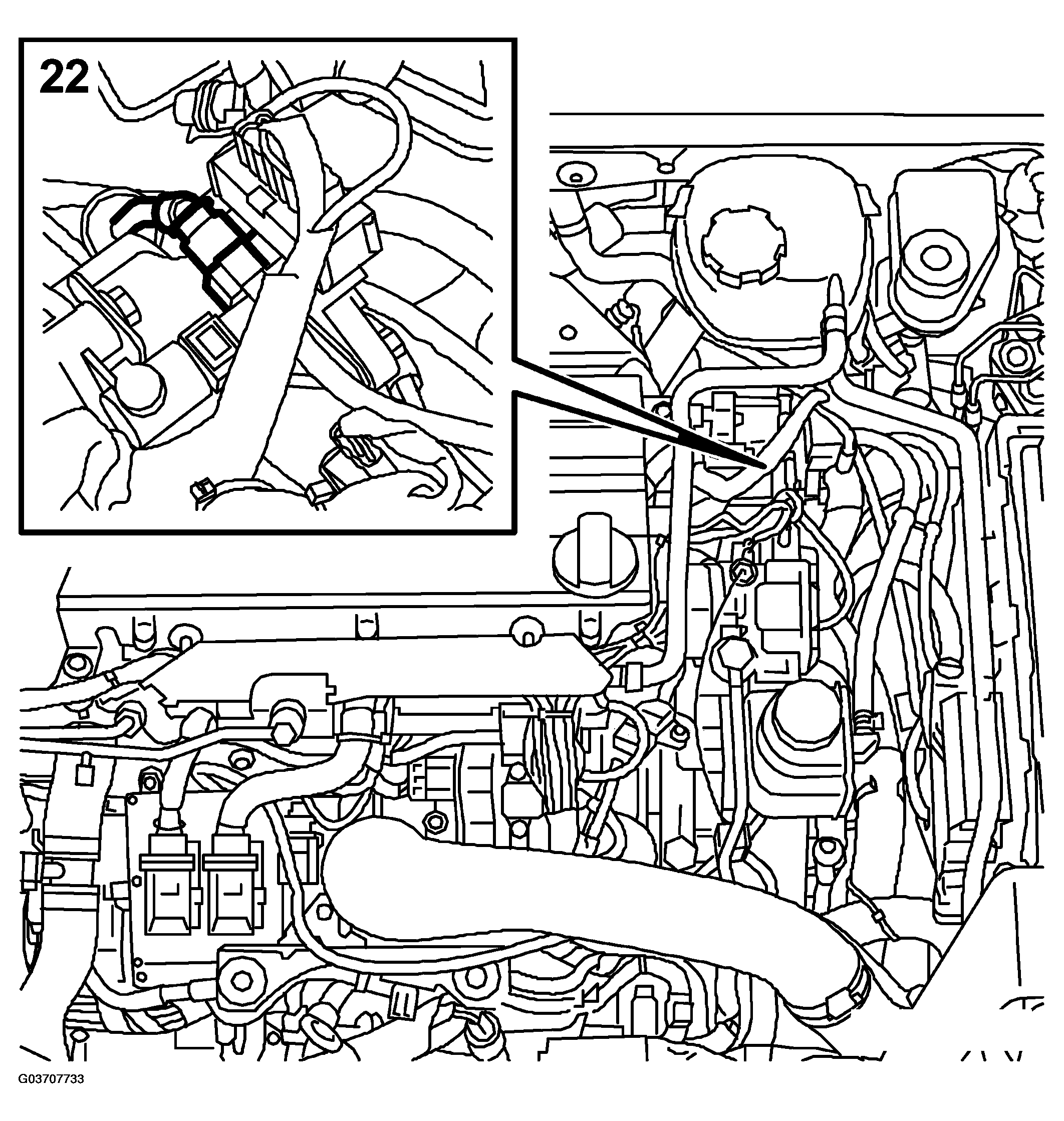 22

G03707733