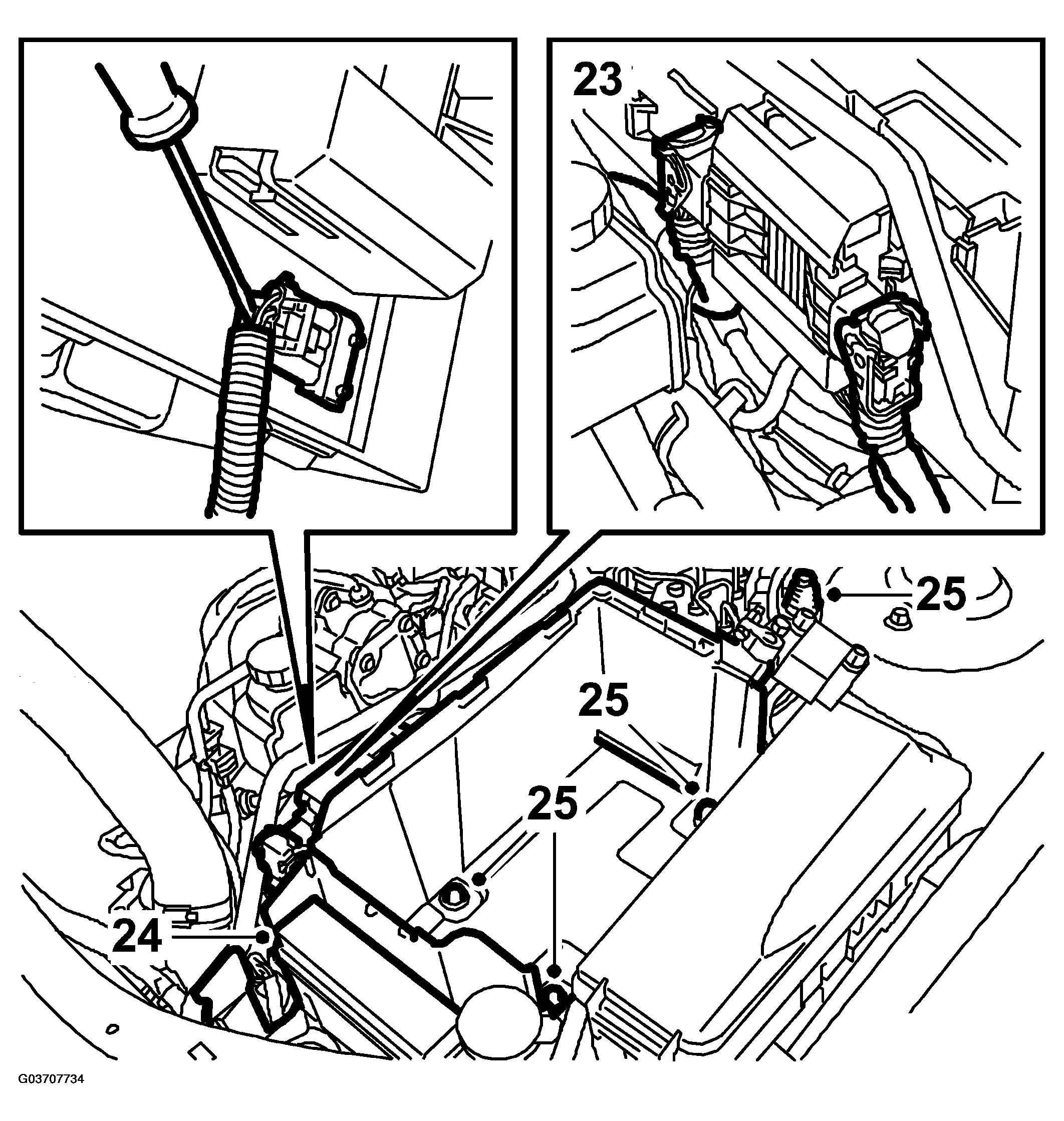 23

25

25

25

24

G03707734