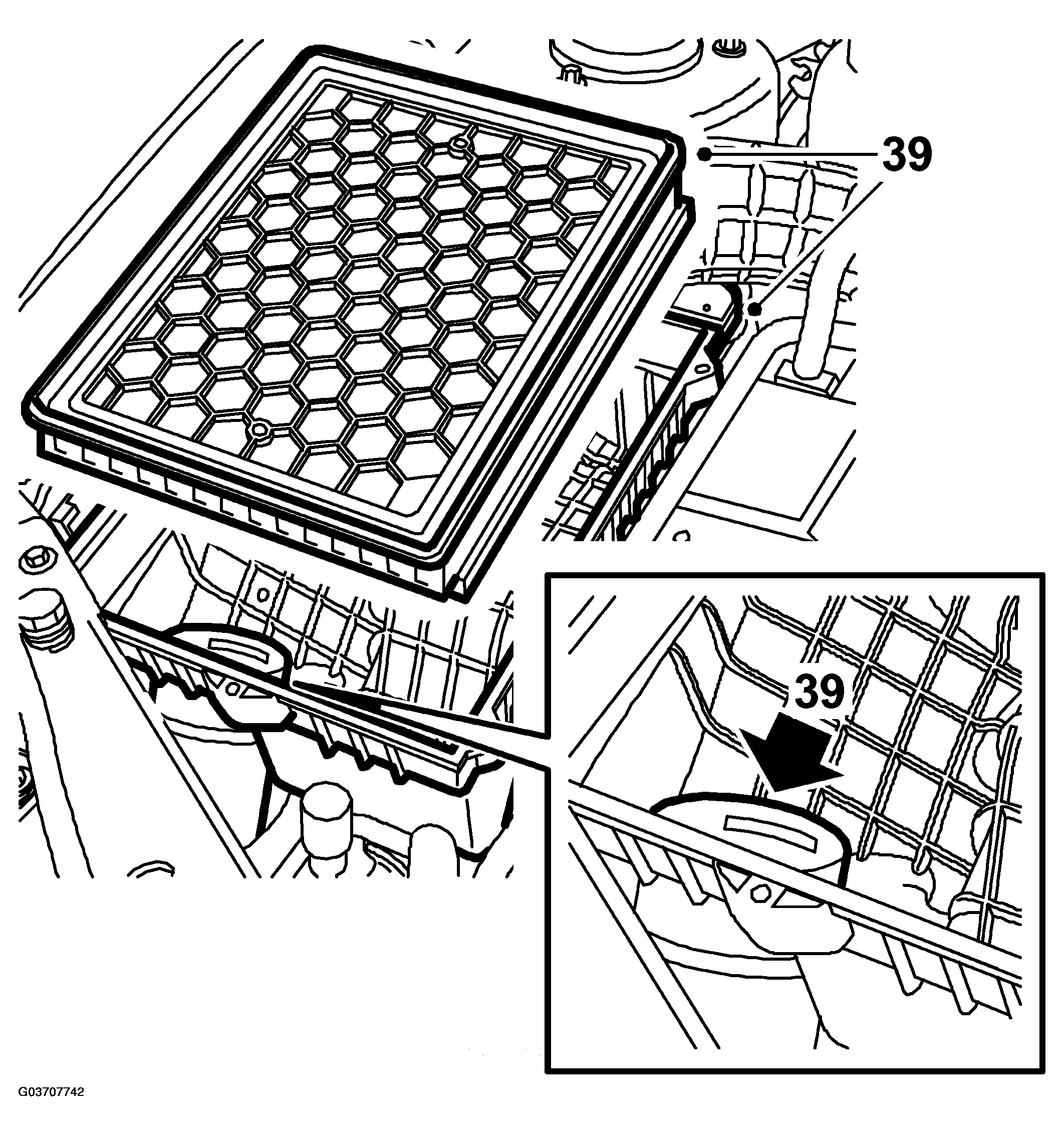 39

39

G03707742