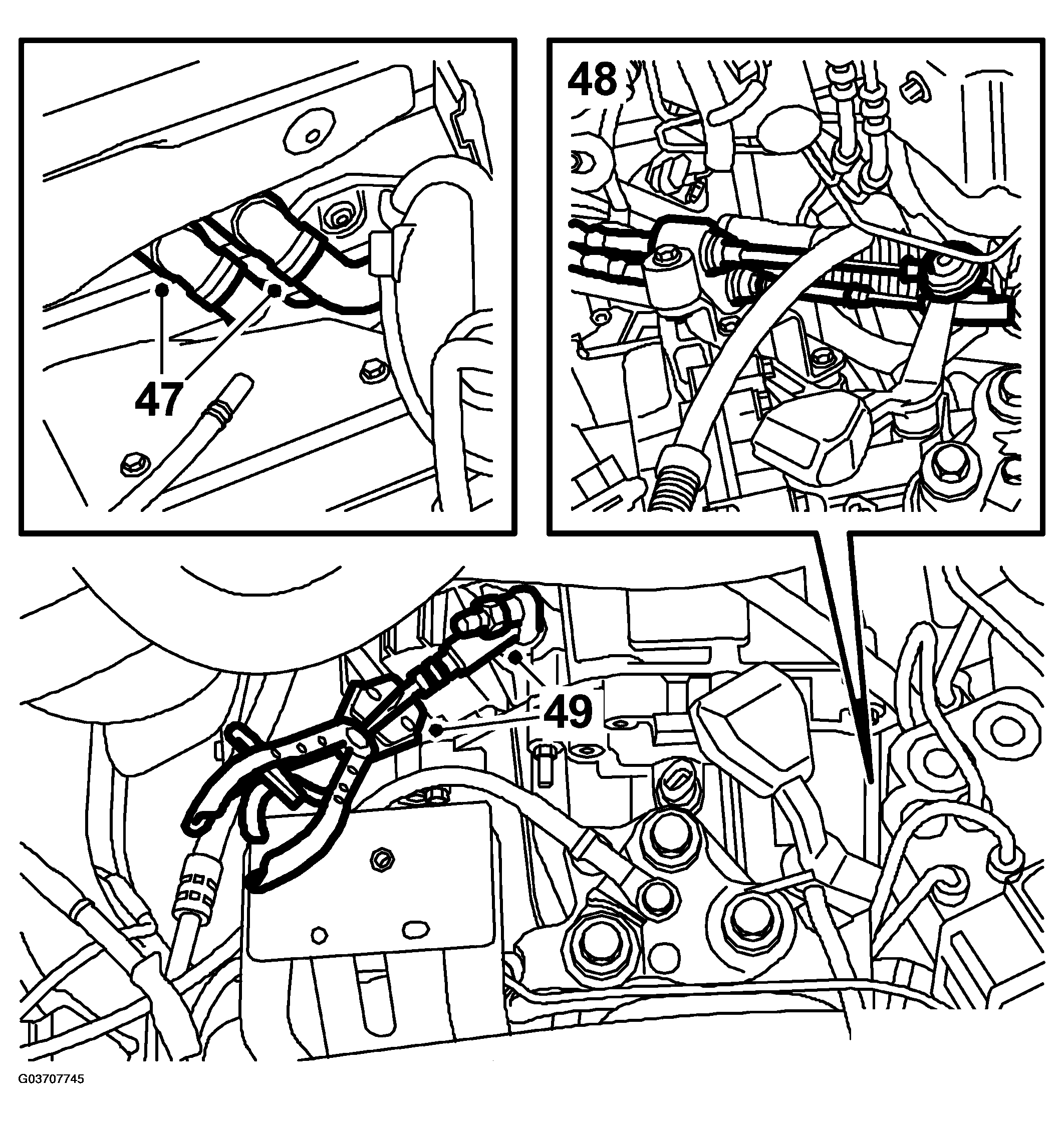 47

48

49

G03707745