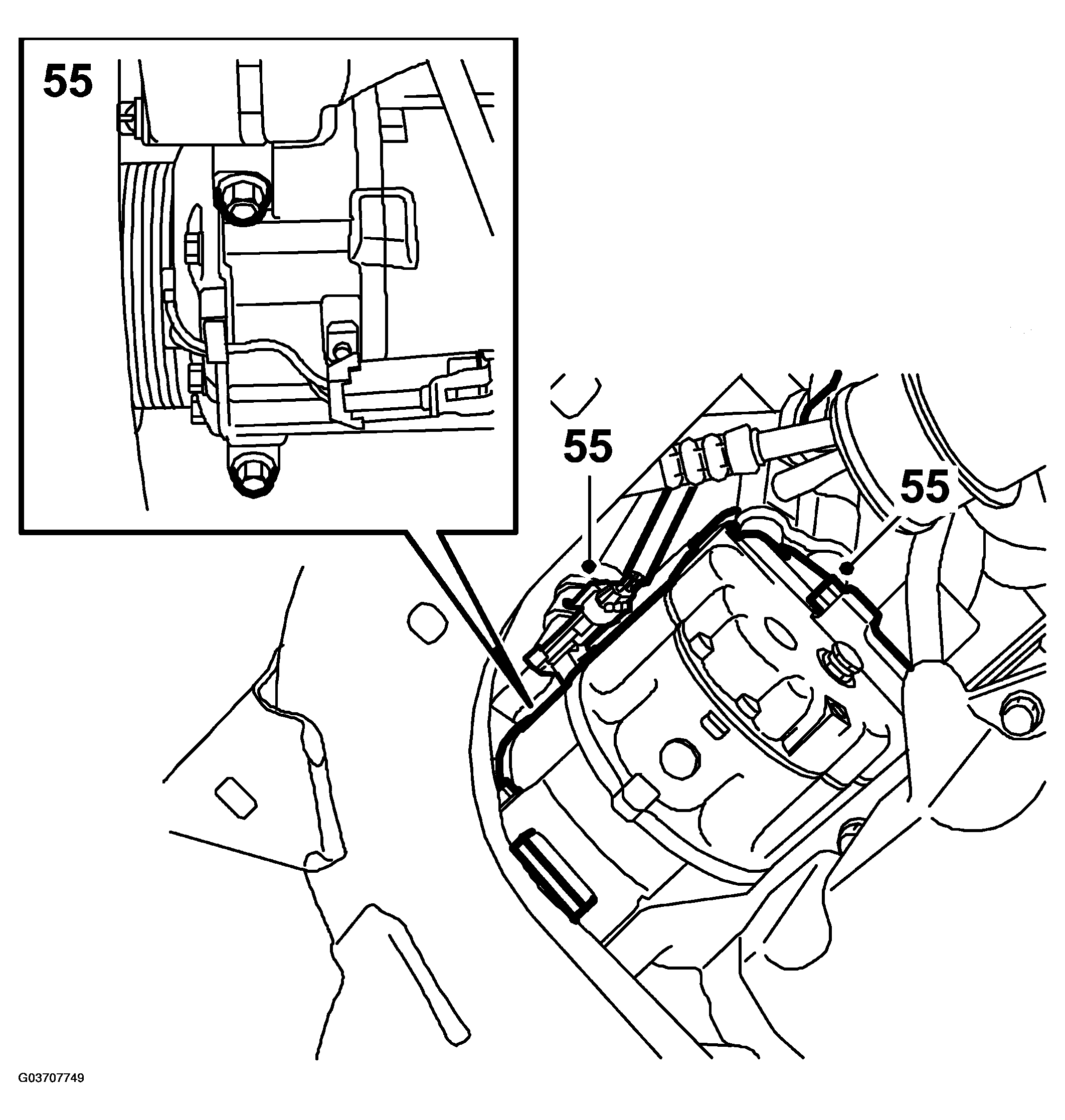 55

55

55

G03707749