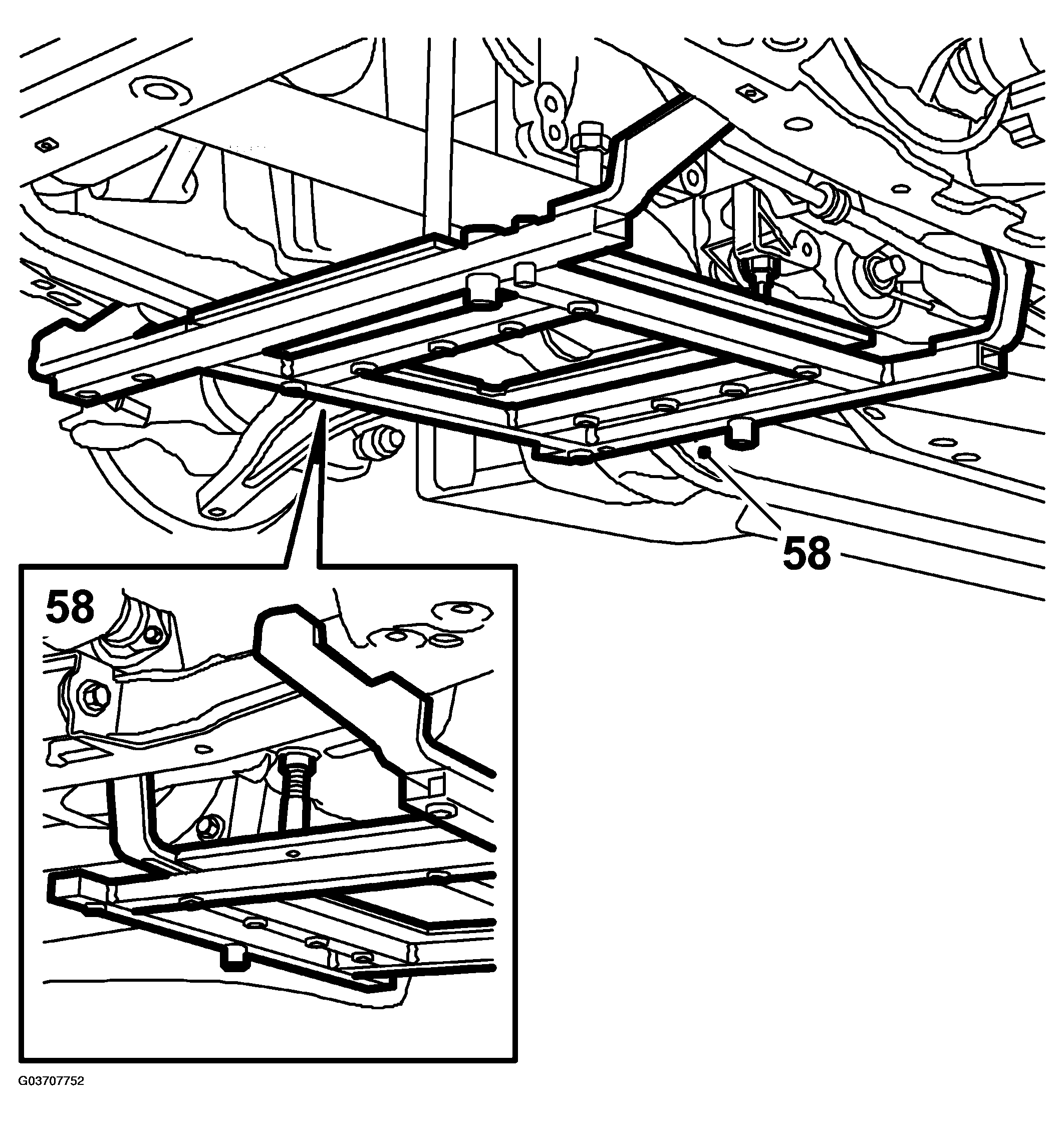 58

58

G03707752