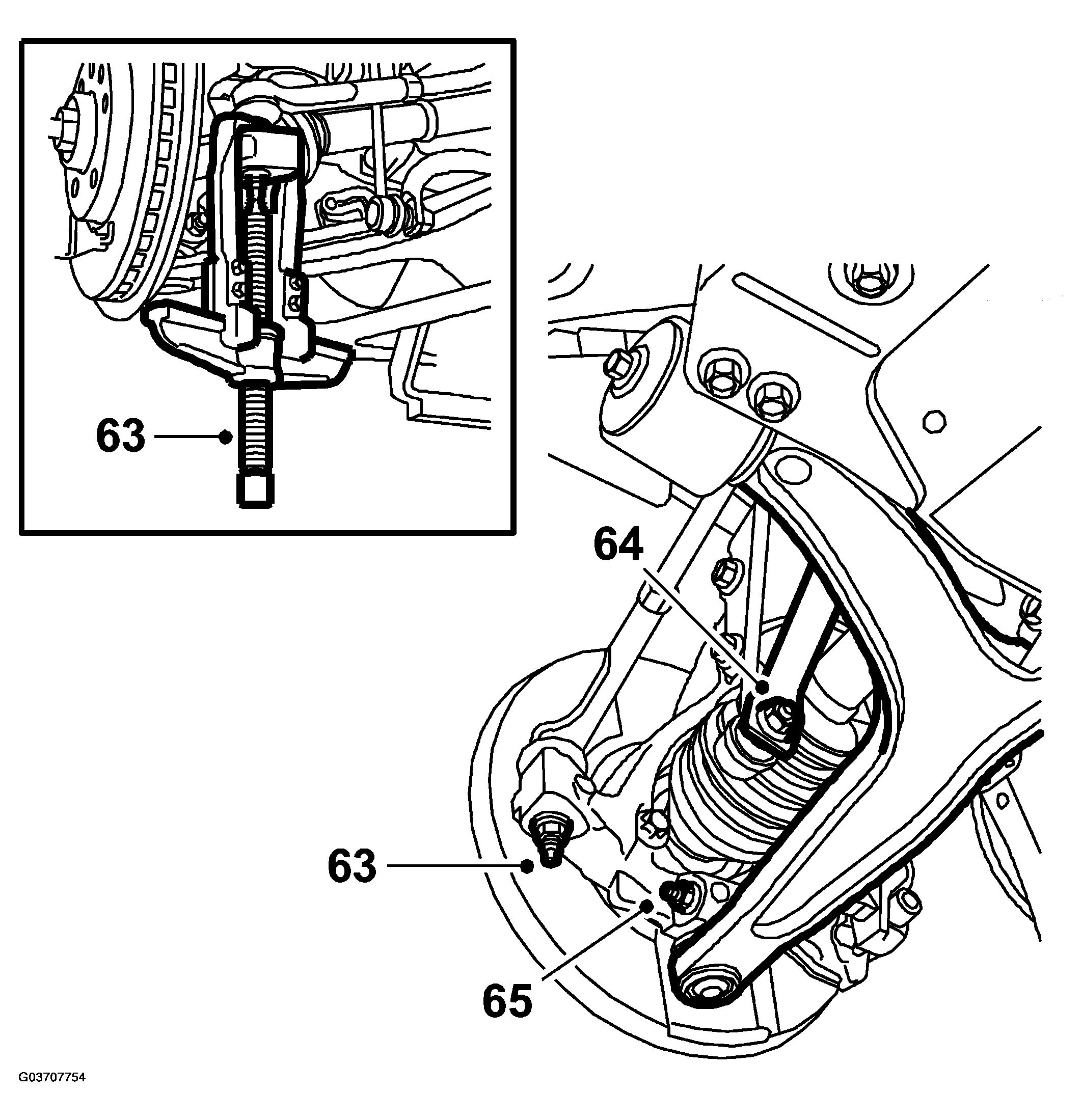 63

64

63

65

G03707754