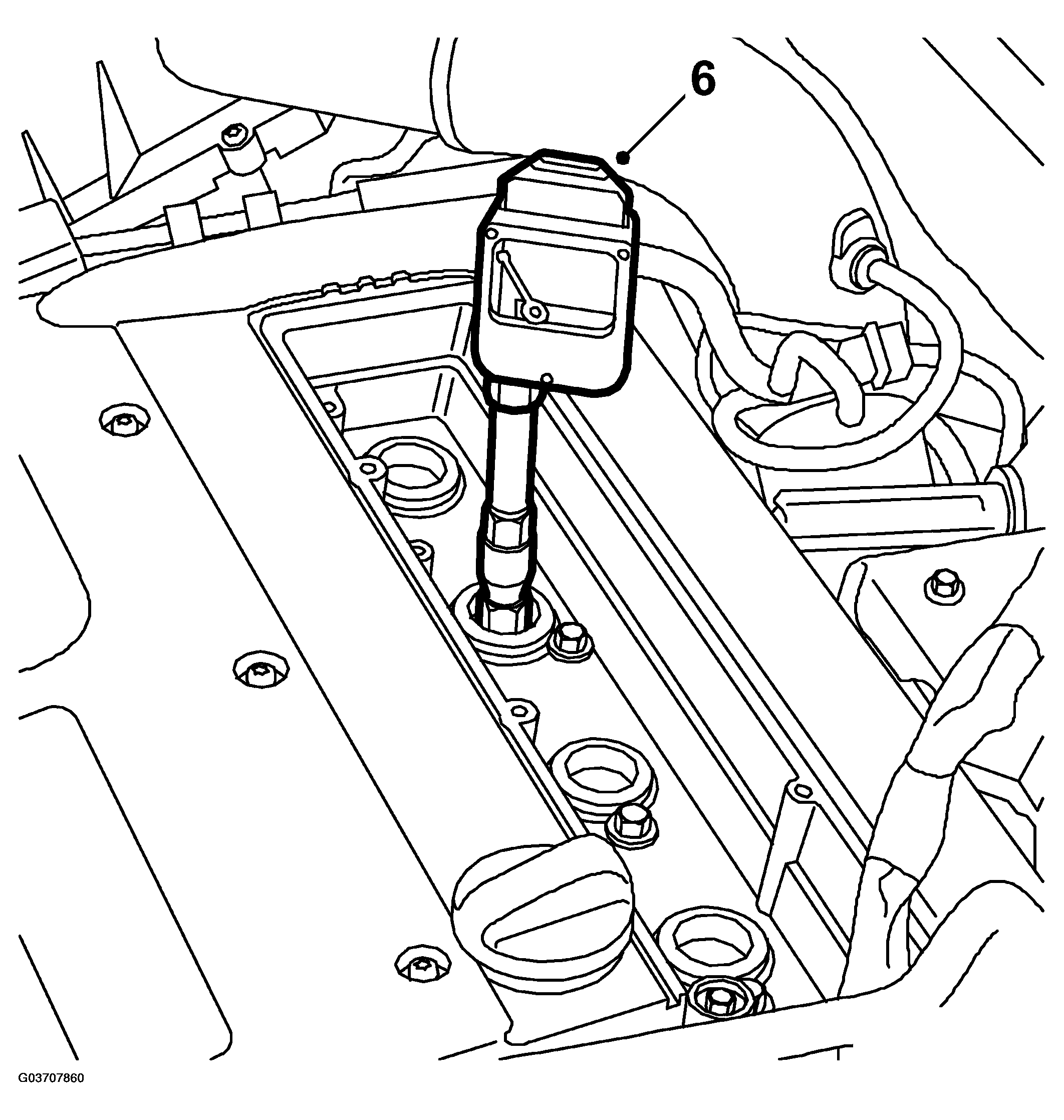 6

G03707860