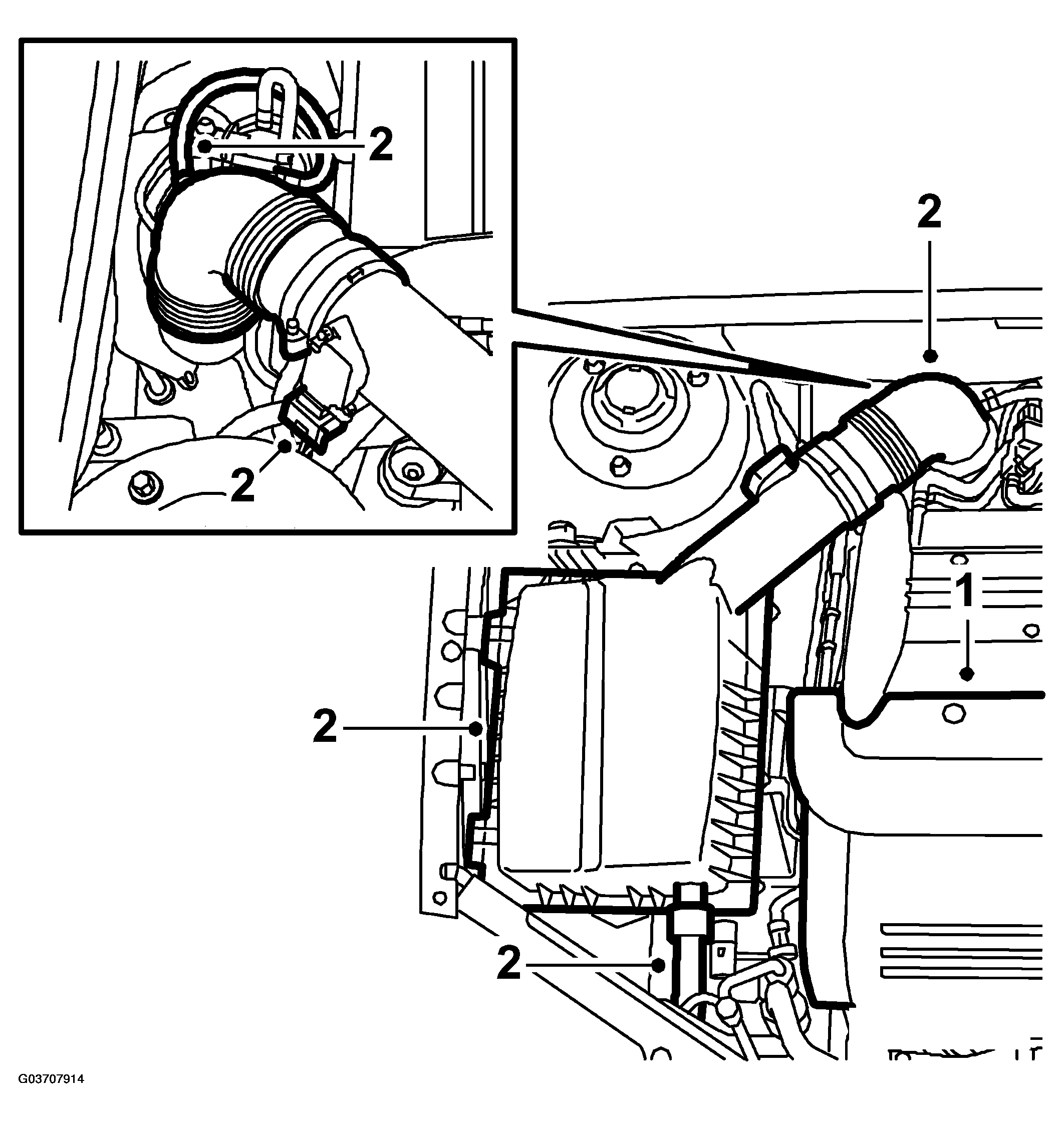 2
2
2
1
2
2
G03707914