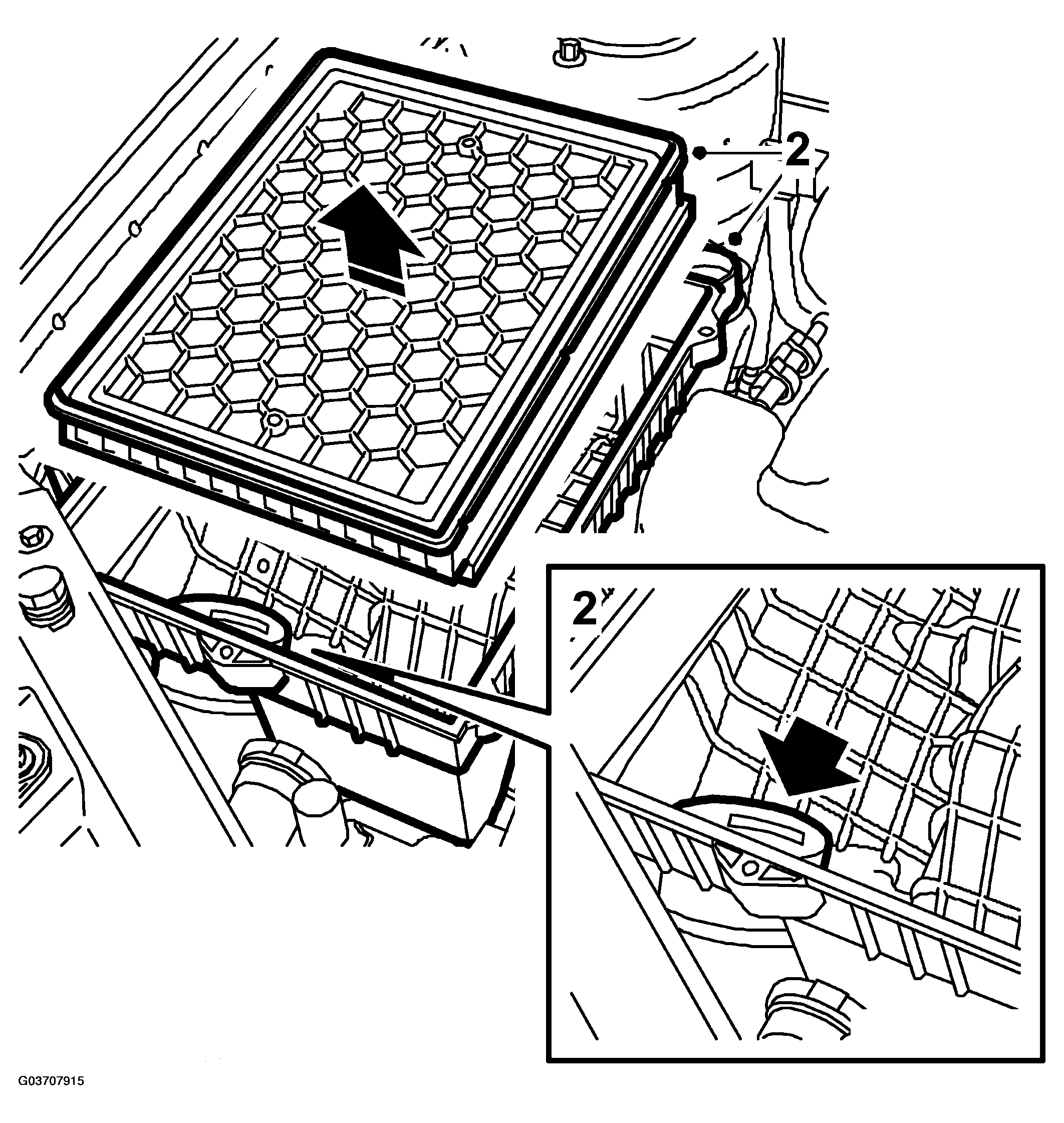 2

2

G03707915