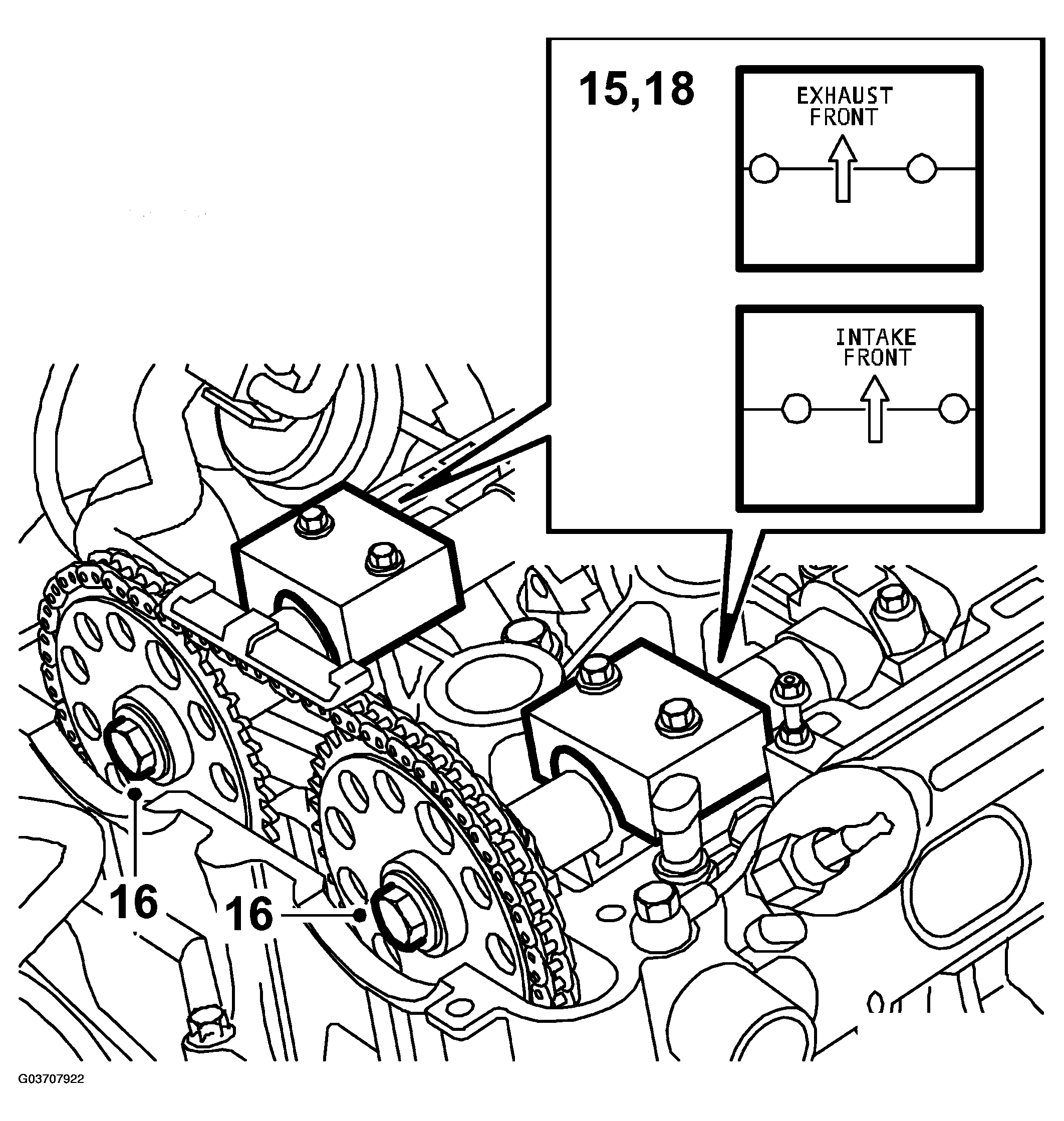 15,18

EXHAUST
FRONT

INTAKE
FRONT

16

16

G03707922