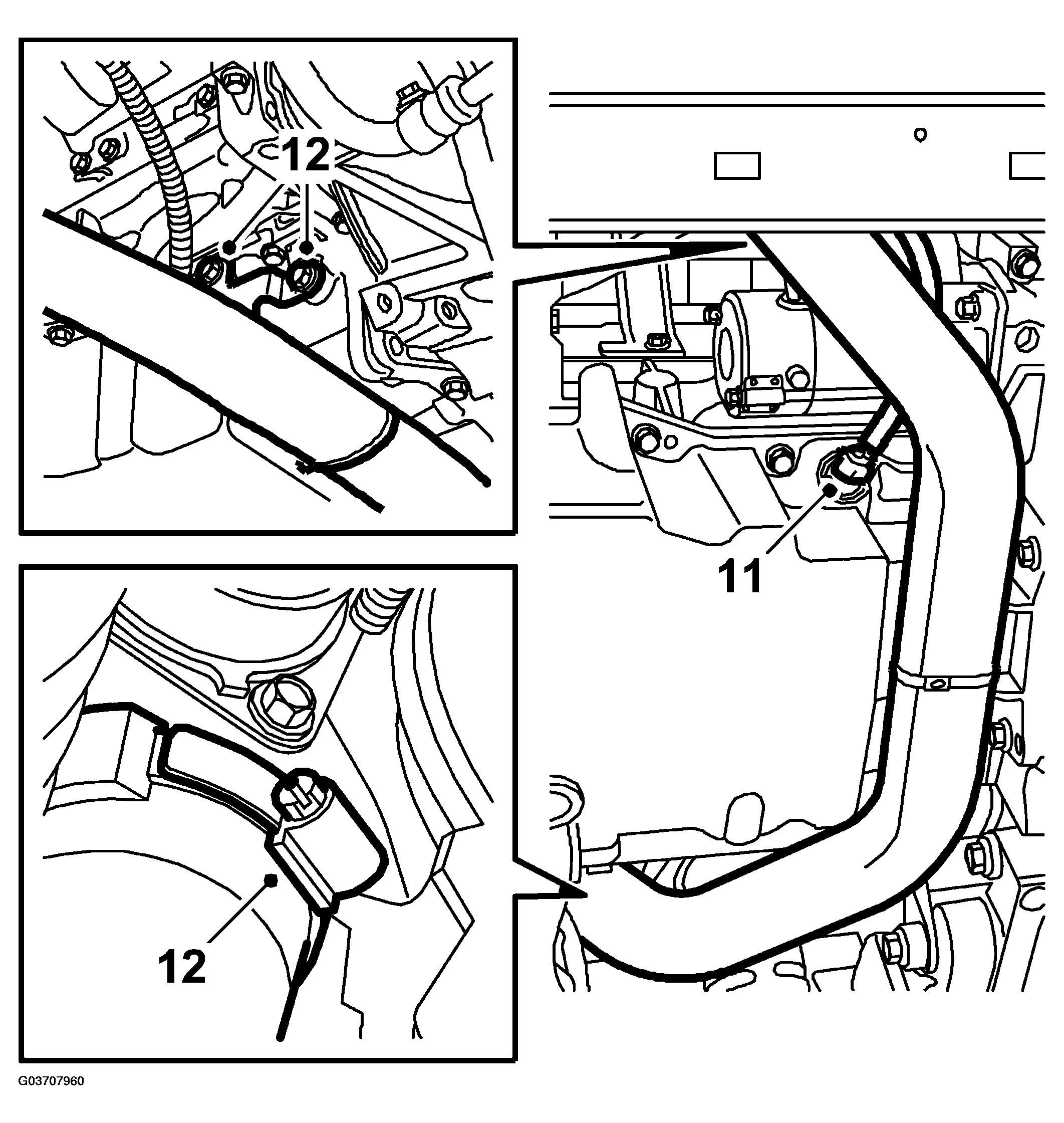 12

11

12

G03707960